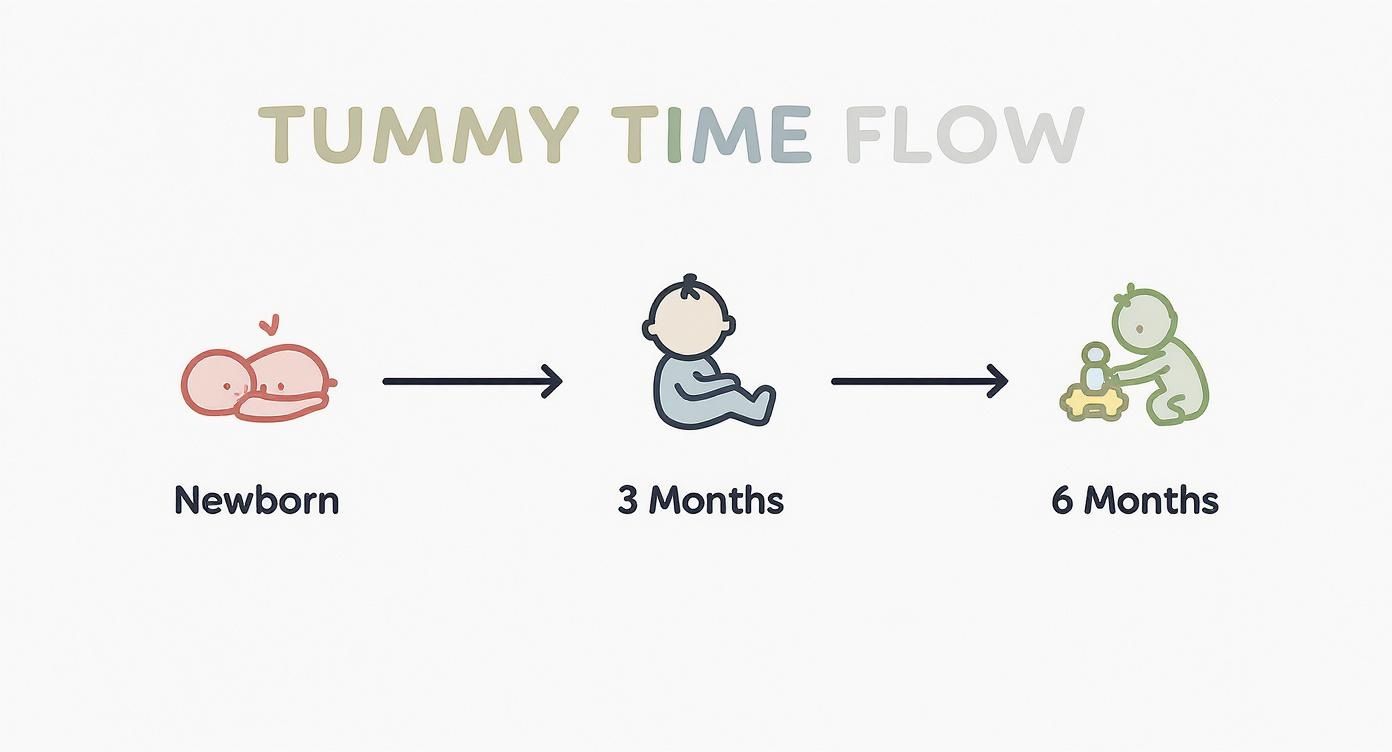 TUMMY TIME FLOW

Newborn

3 Months

6 Months