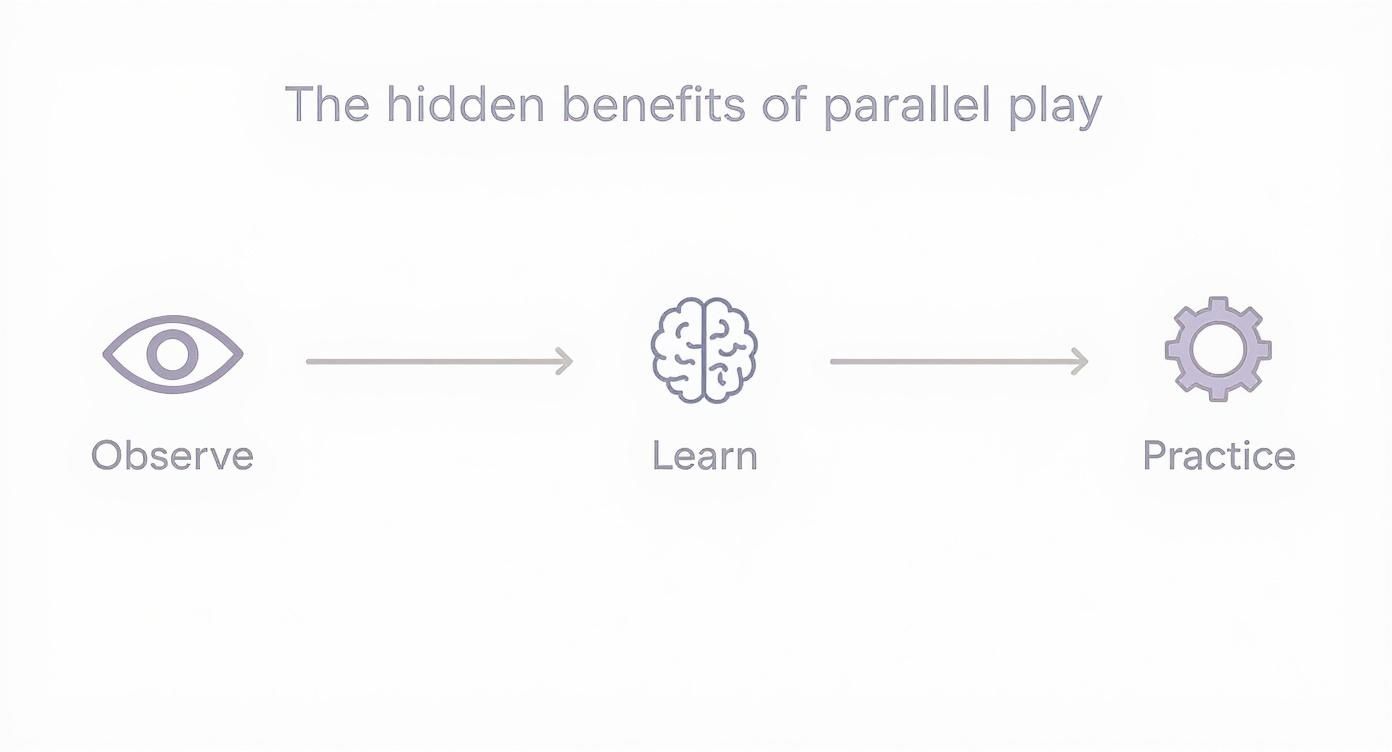 The hidden benefits of parallel play

Observe

Learn

Practice