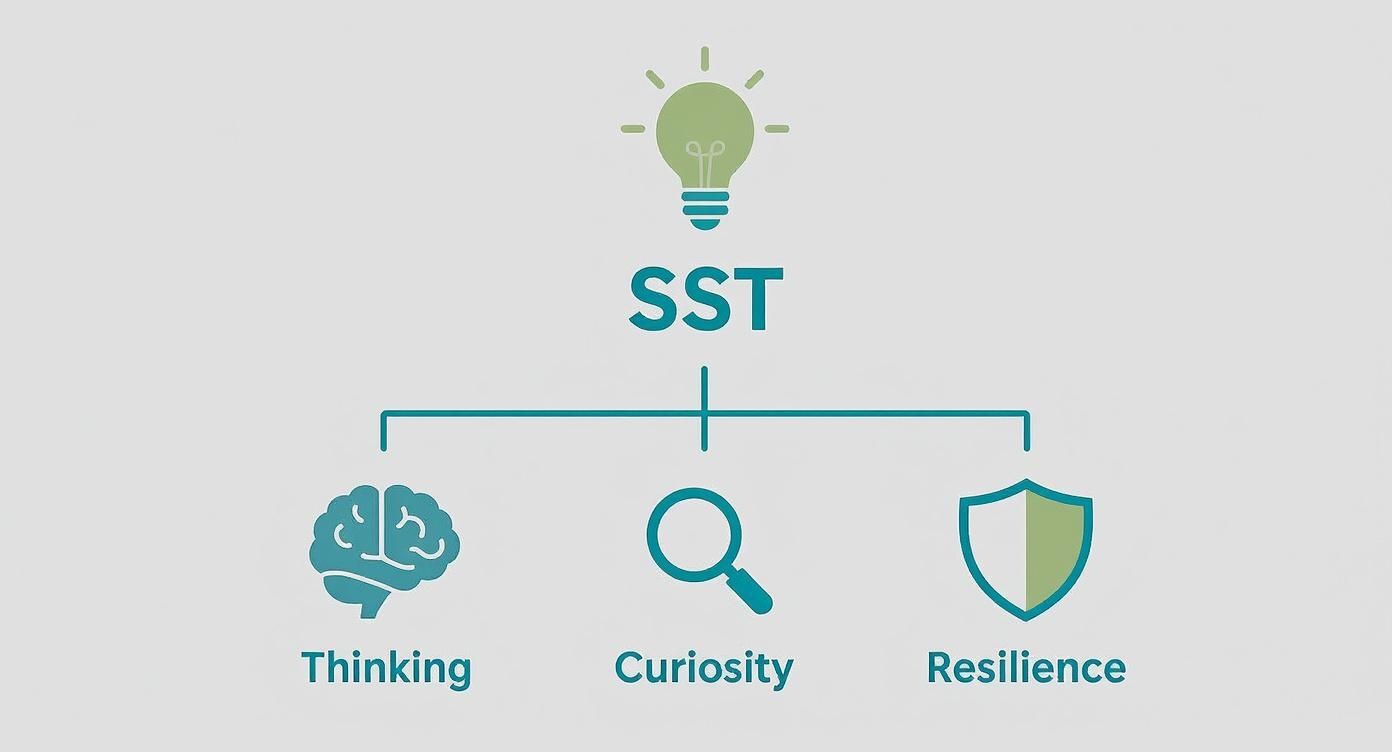 SST

Thinking

Curiosity

Resilience