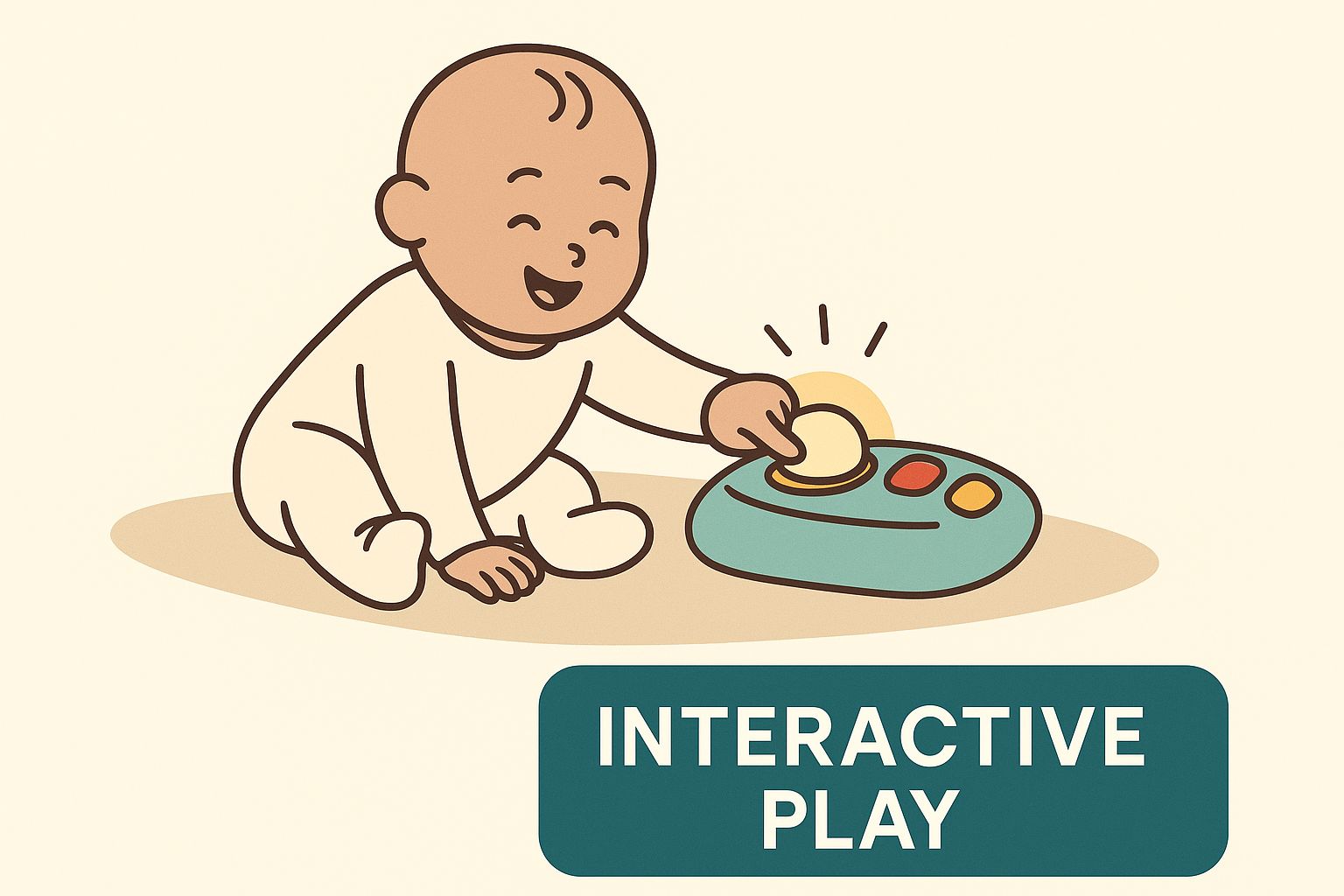 INTERACTIVE PLAY