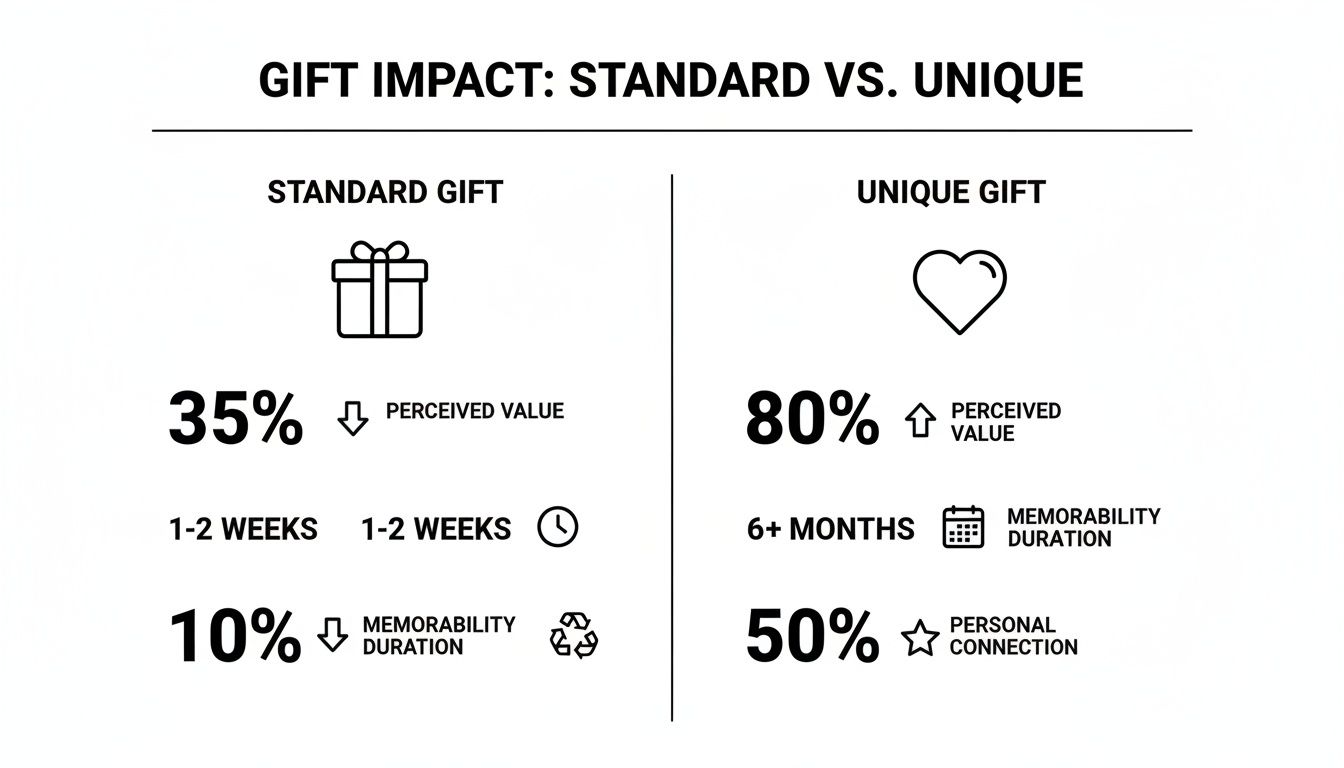 GIFT IMPACT: STANDARD VS. UNIQUE

STANDARD GIFT

35% PERCEIVED VALUE

1-2 WEEKS 1-2 WEEKS

10% MEMORABILITY DURATION

UNIQUE GIFT

80% PERCEIVED VALUE

6+ MONTHS MEMORABILITY DURATION

50% PERSONAL CONNECTION