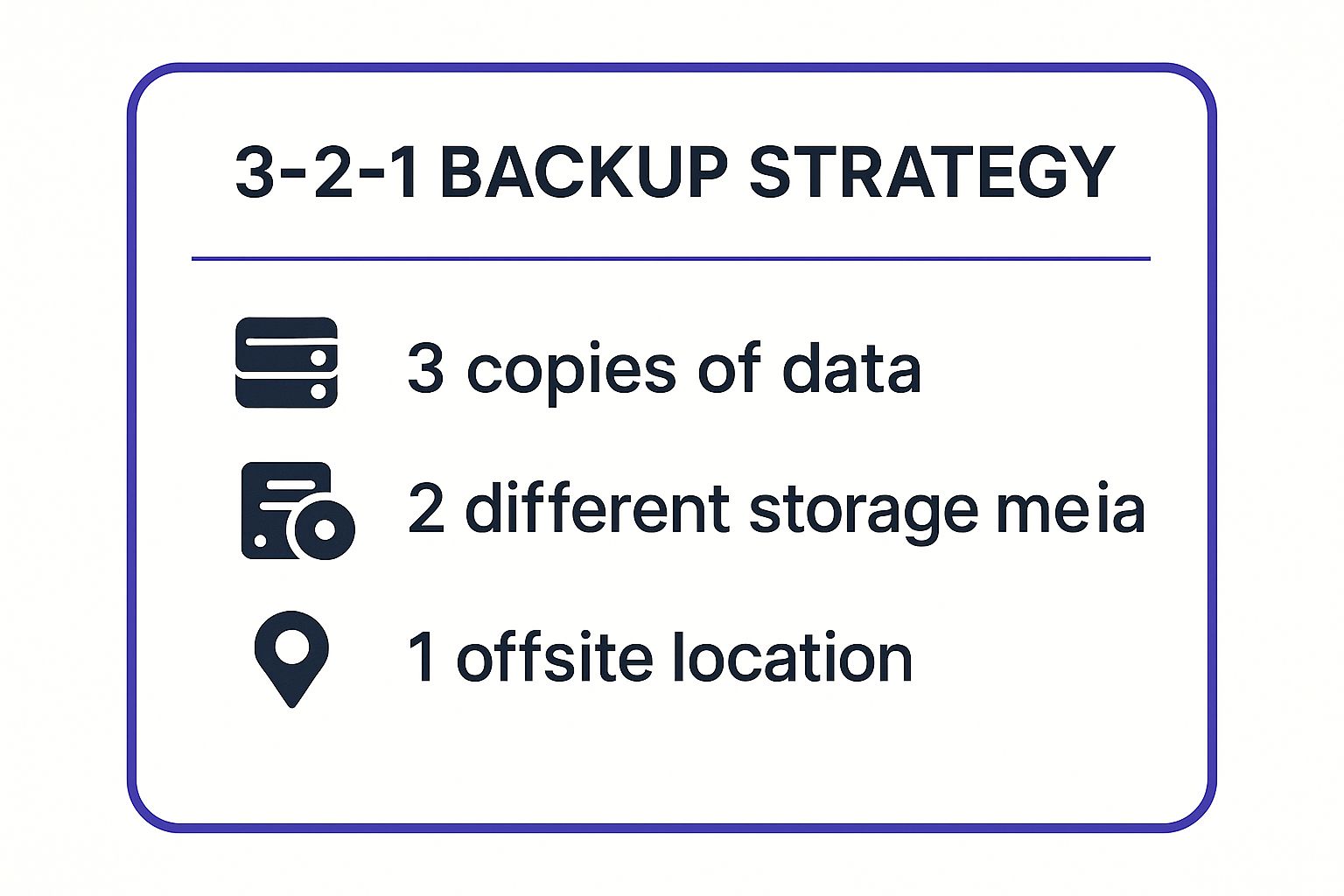 3-2-1 BACKUP STRATEGY

3 copies of data

2 different storage meia

1 offsite location