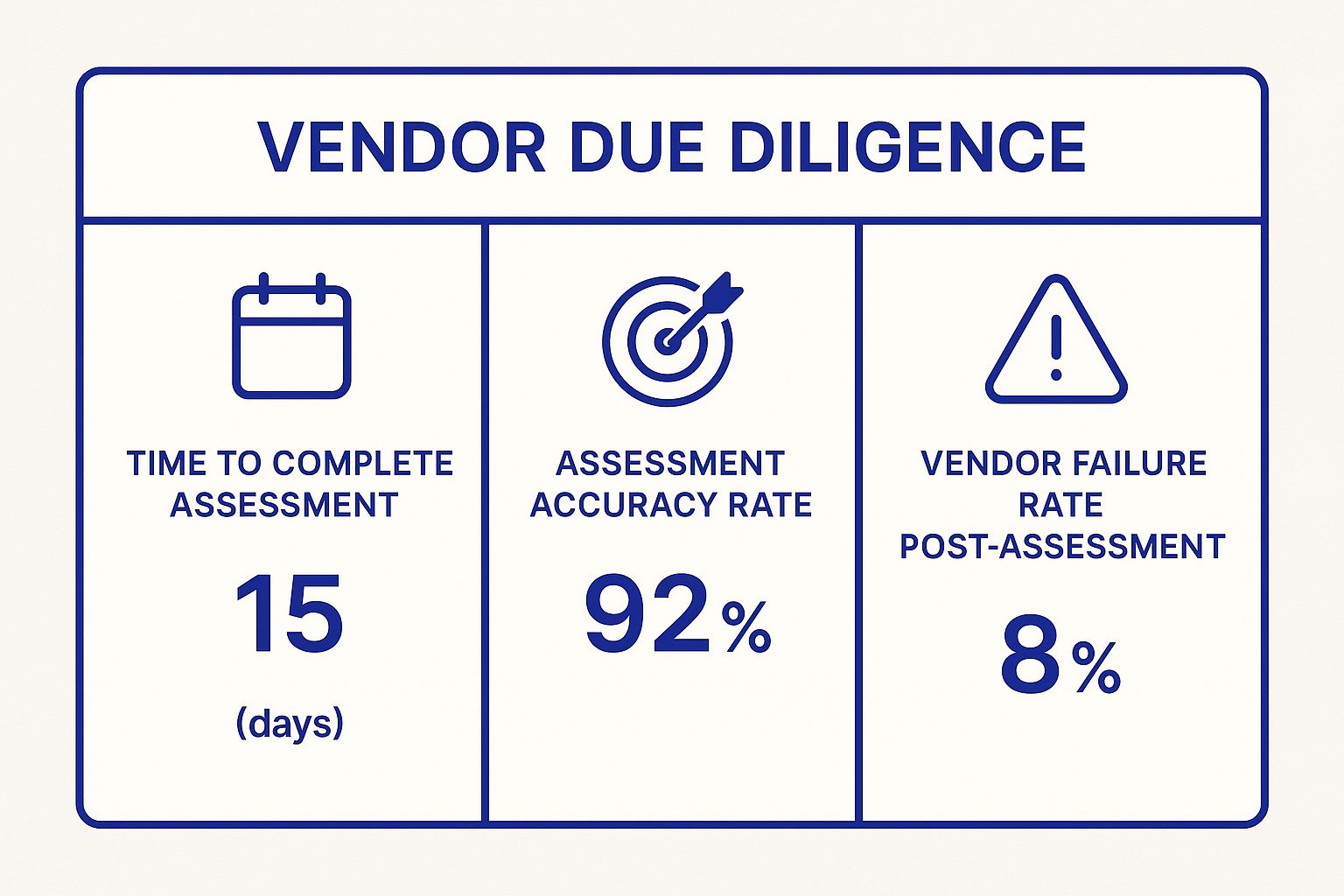 VENDOR DUE DILIGENCE

TIME TO COMPLETE ASSESSMENT

15

(days)

ASSESSMENT ACCURACY RATE

92%

VENDOR FAILURE RATE POST-ASSESSMENT

8%