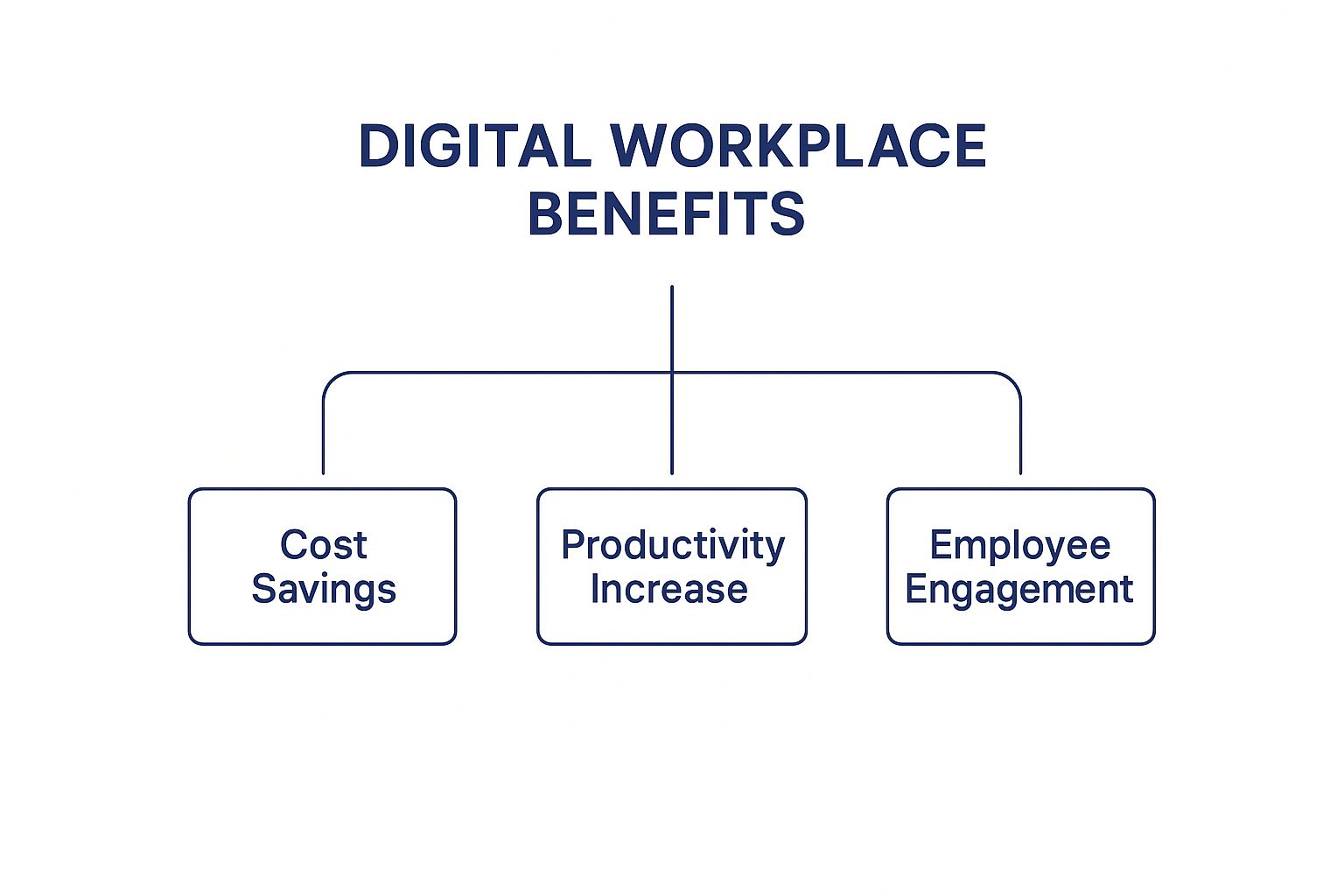 DIGITAL WORKPLACE BENEFITS

Cost Savings

Productivity Increase

Employee Engagement