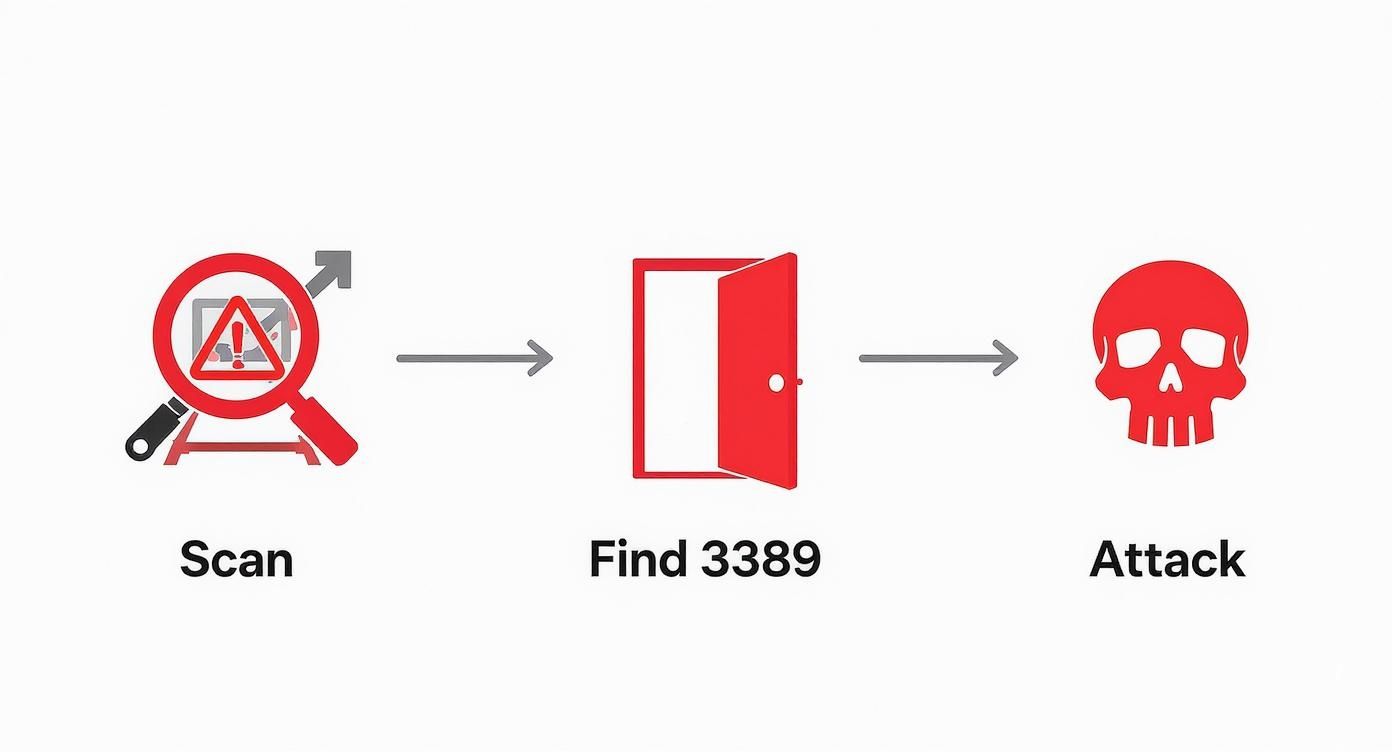 Scan

Find 3389

Attack