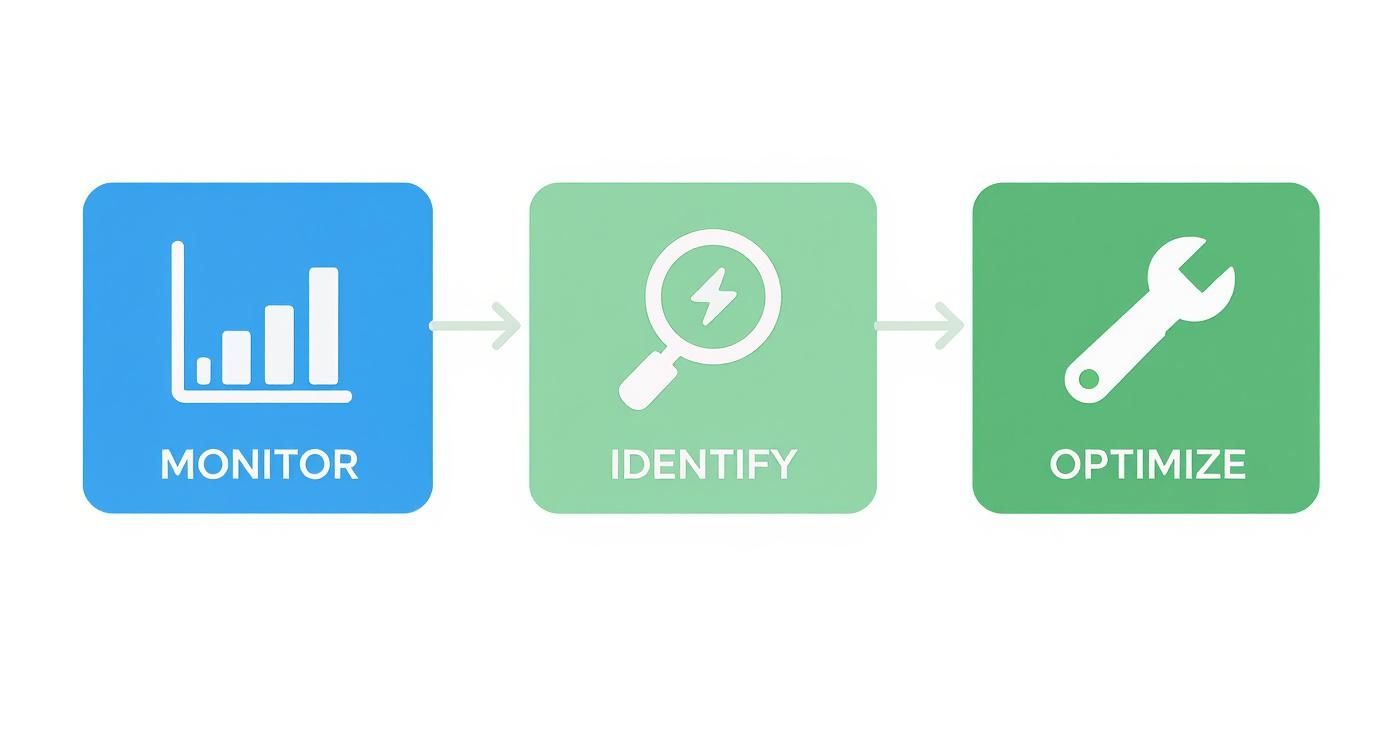 MONITOR

IDENTIFY

OPTIMIZE