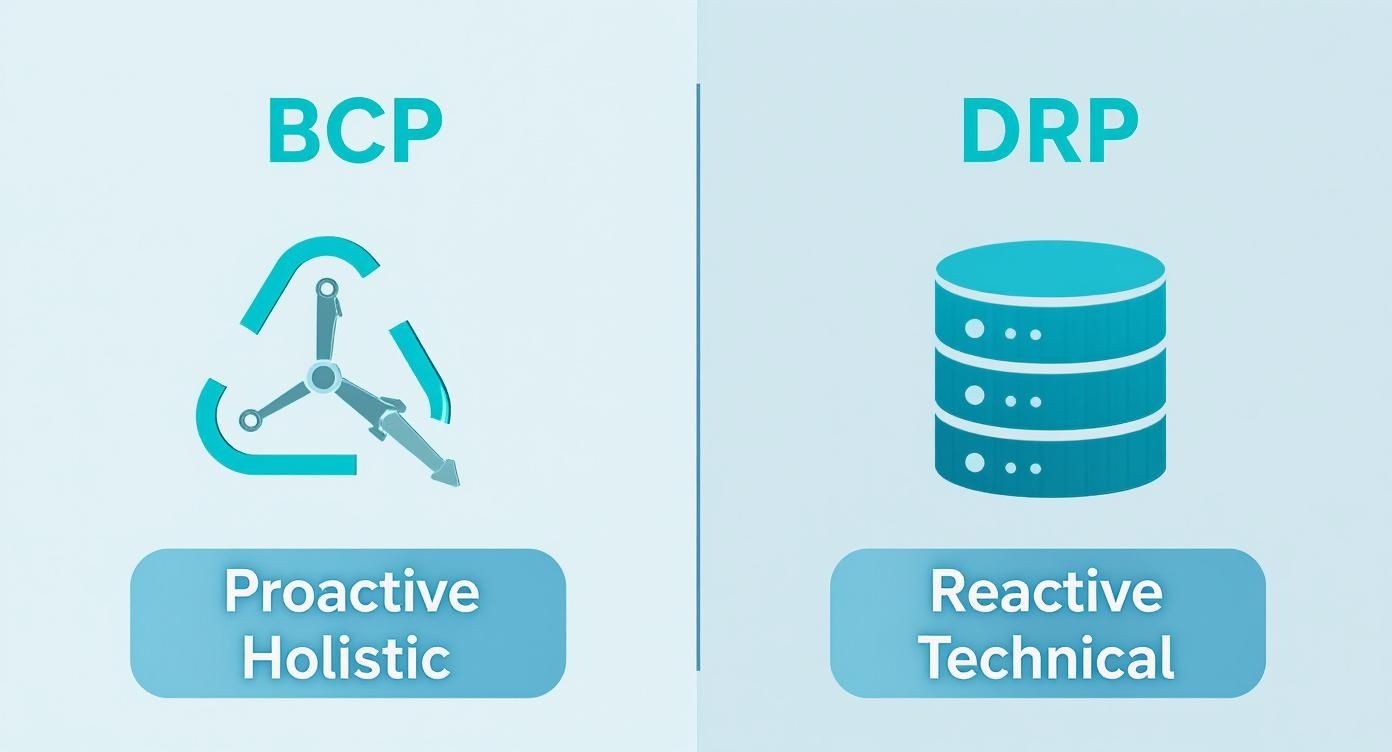 BCP

Proactive
Holistic

DRP

Reactive
Technical