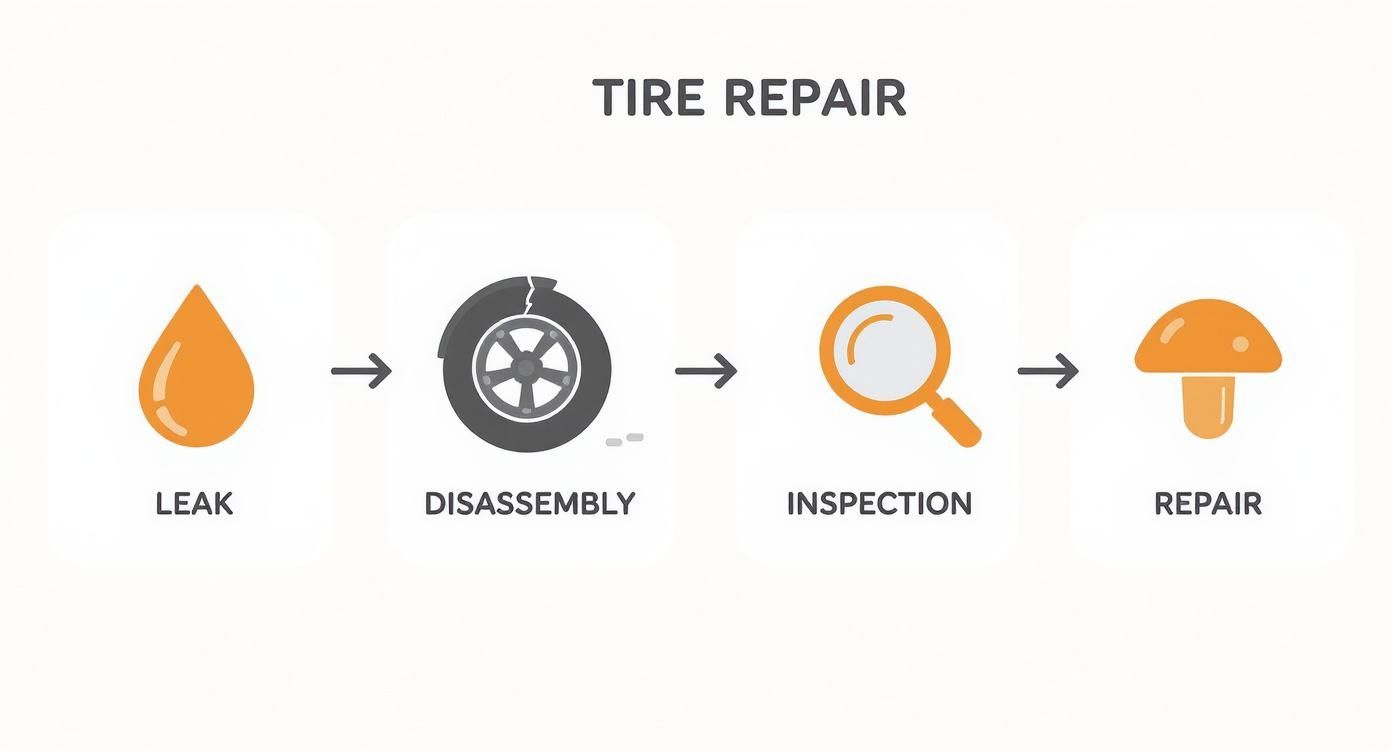 TIRE REPAIR

LEAK

DISASSEMBLY

INSPECTION

REPAIR