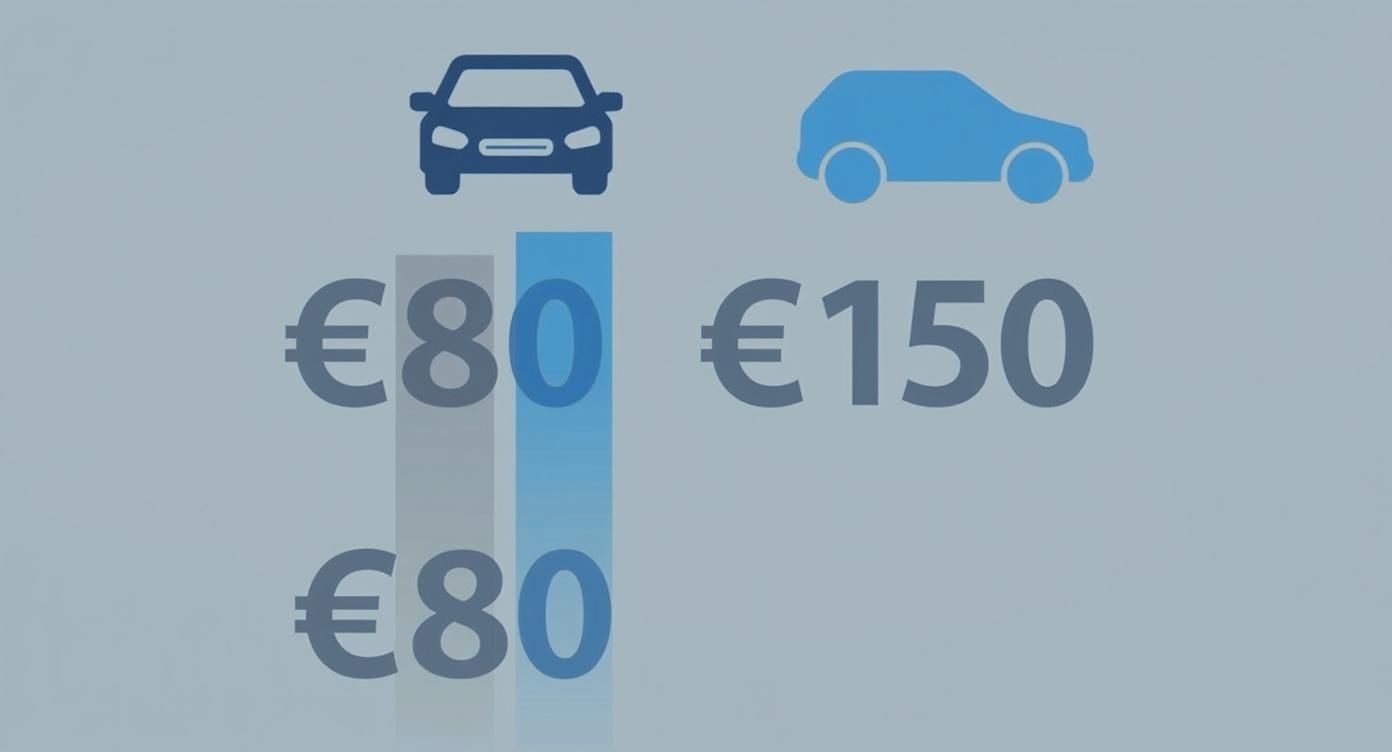 €80 €150

€80