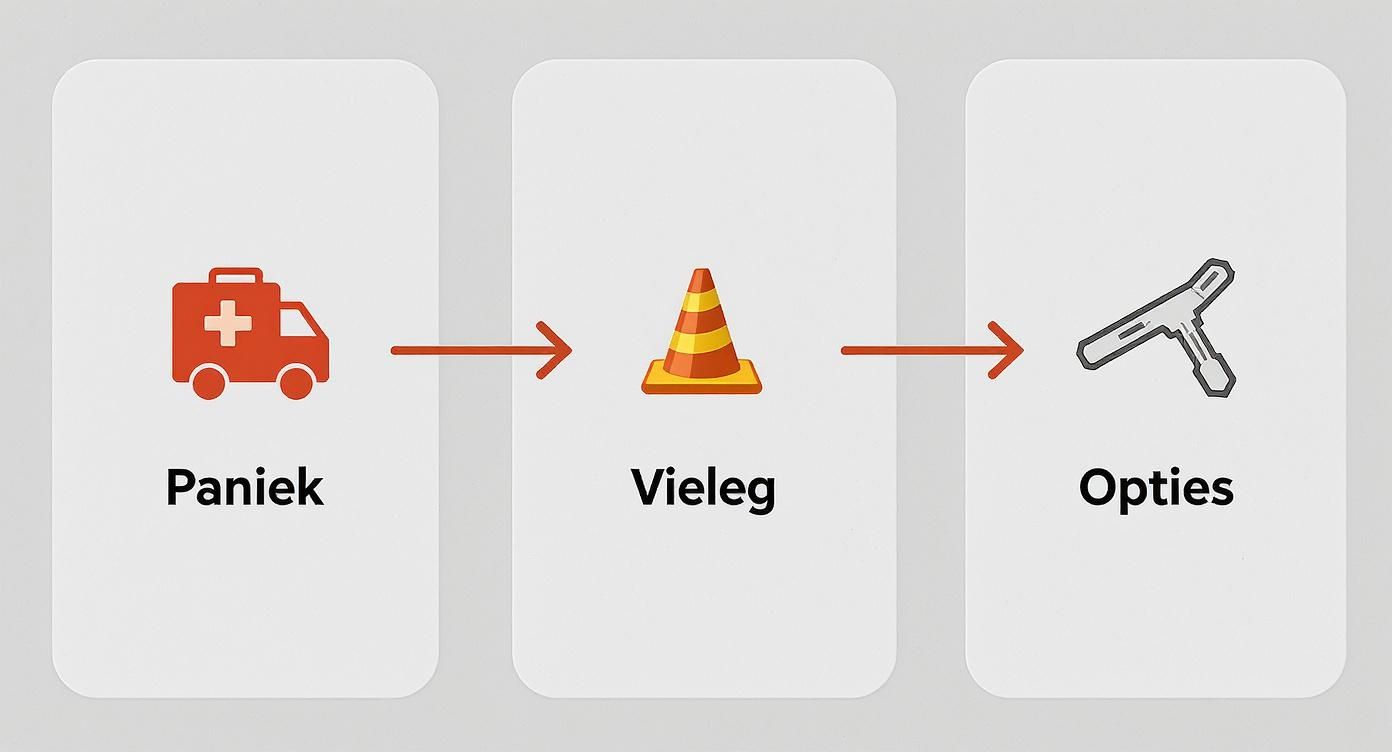 Paniek

Vieleg

Opties