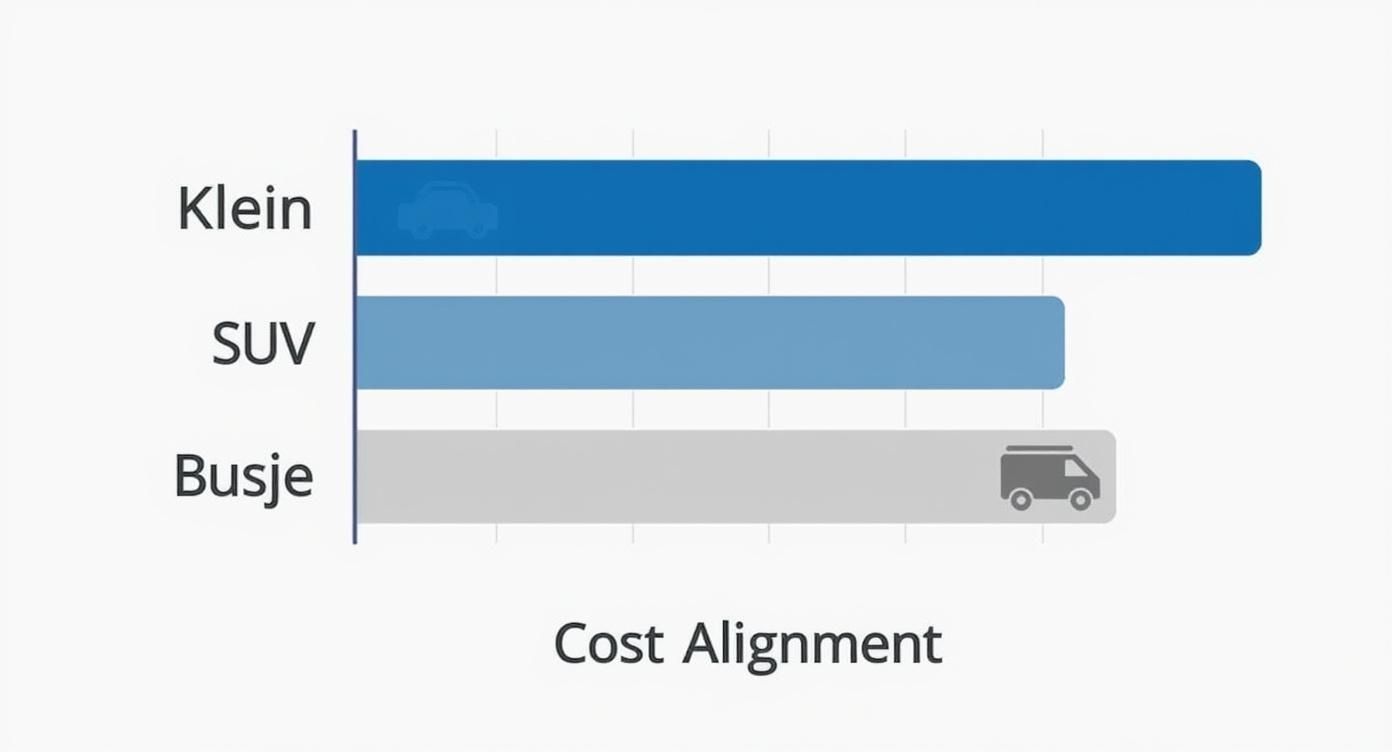 Klein
SUV
Busje

Cost Alignment