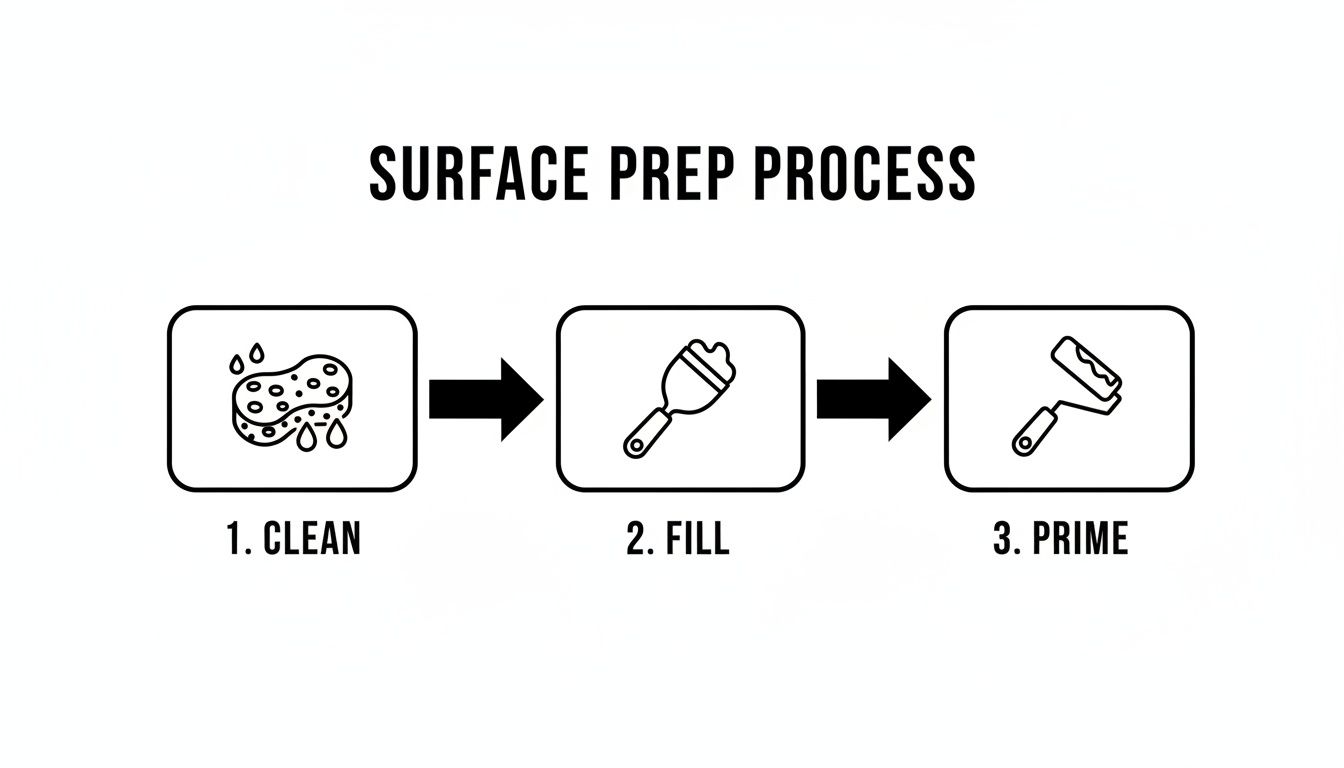 SURFACE PREP PROCESS

1. CLEAN

2. FILL

3. PRIME