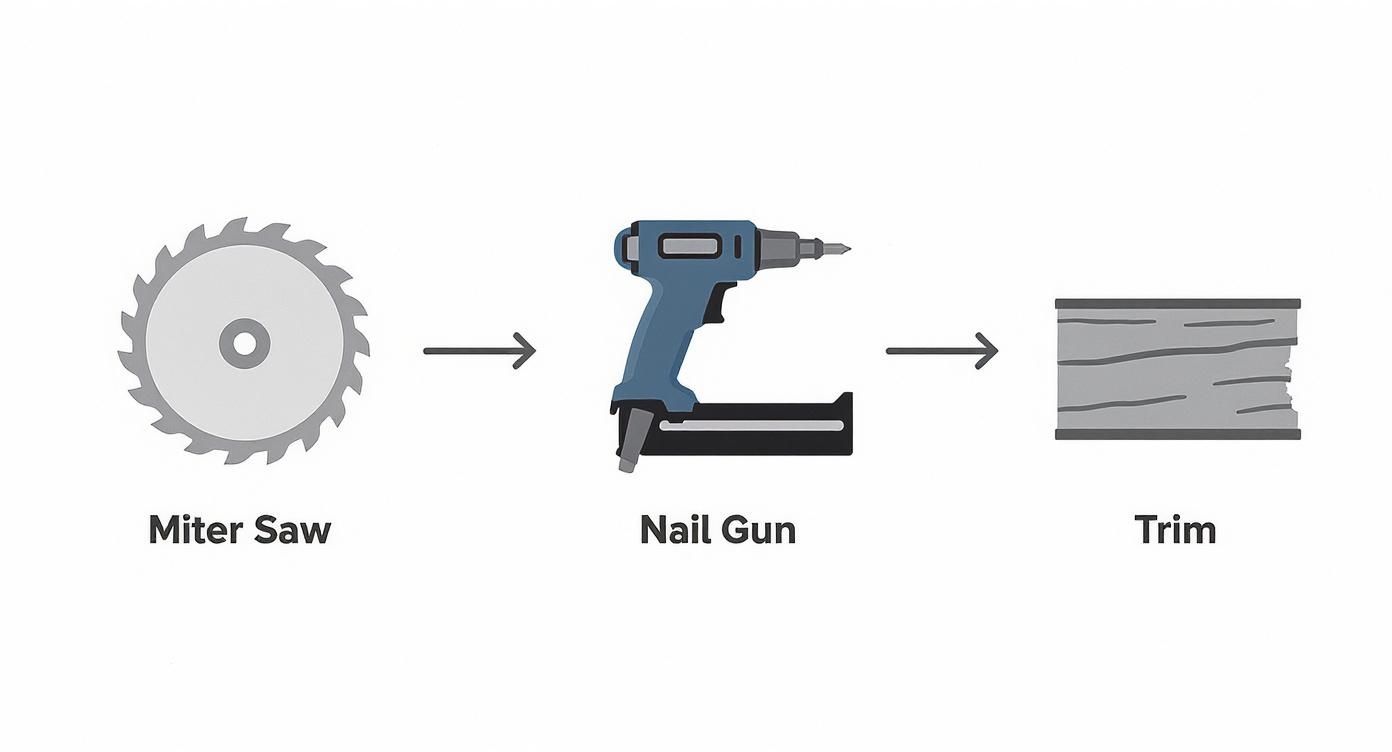 Miter Saw

Nail Gun

Trim