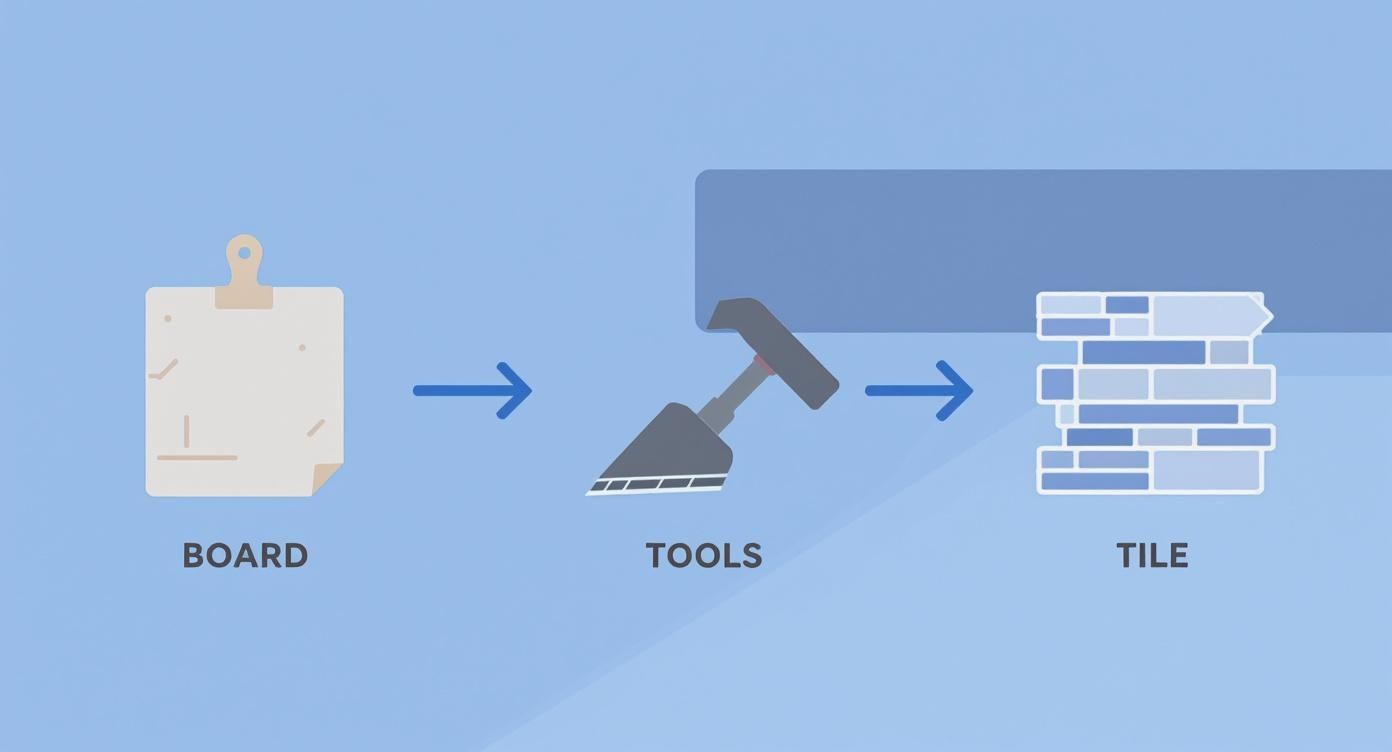 BOARD

TOOLS

TILE