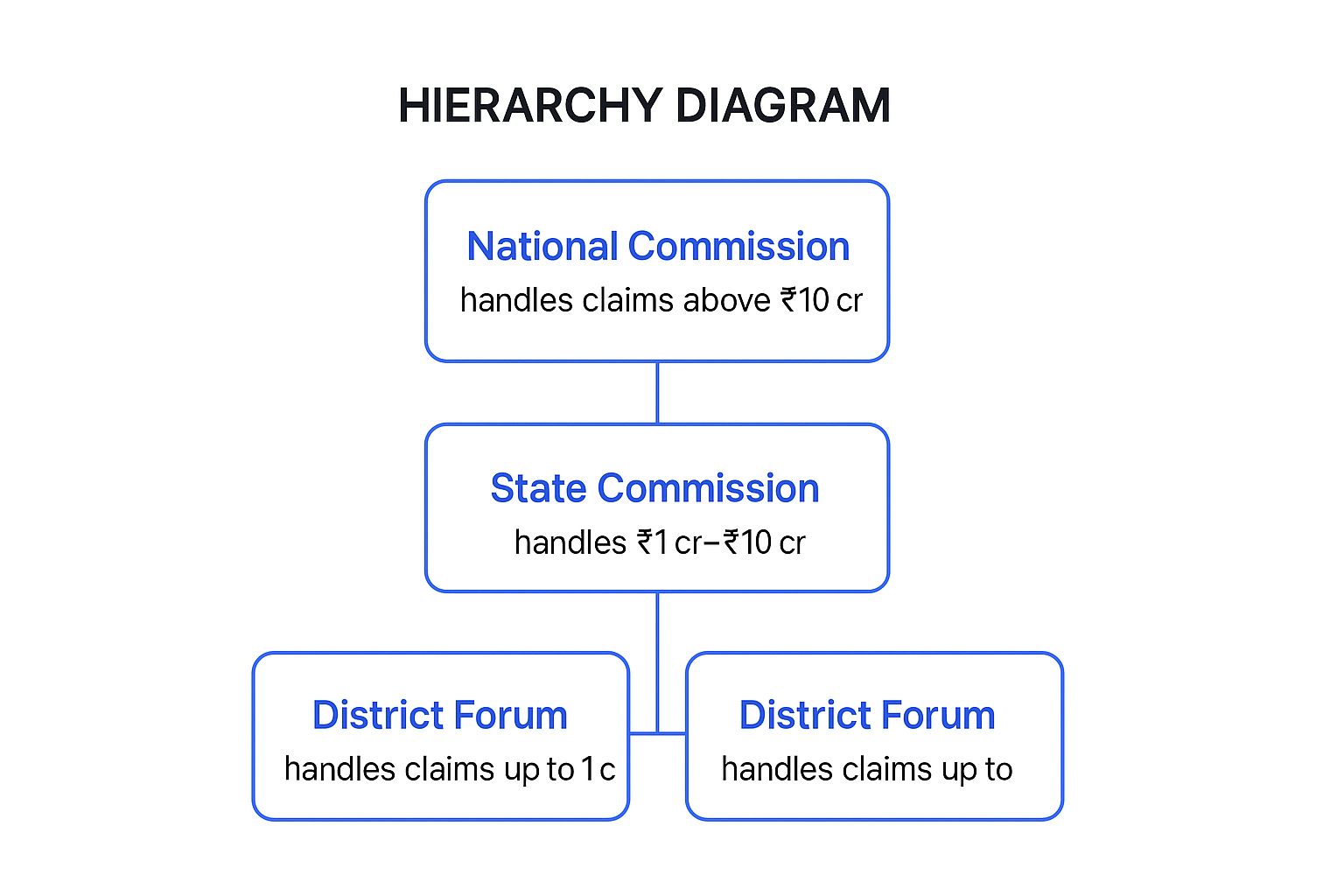 HIERARCHY DIAGRAM

National Commission
handles claims above ₹10 cr

State Commission
handles ₹1 cr–₹10 cr

District Forum
handles claims up to 1 c

District Forum
handles claims up to