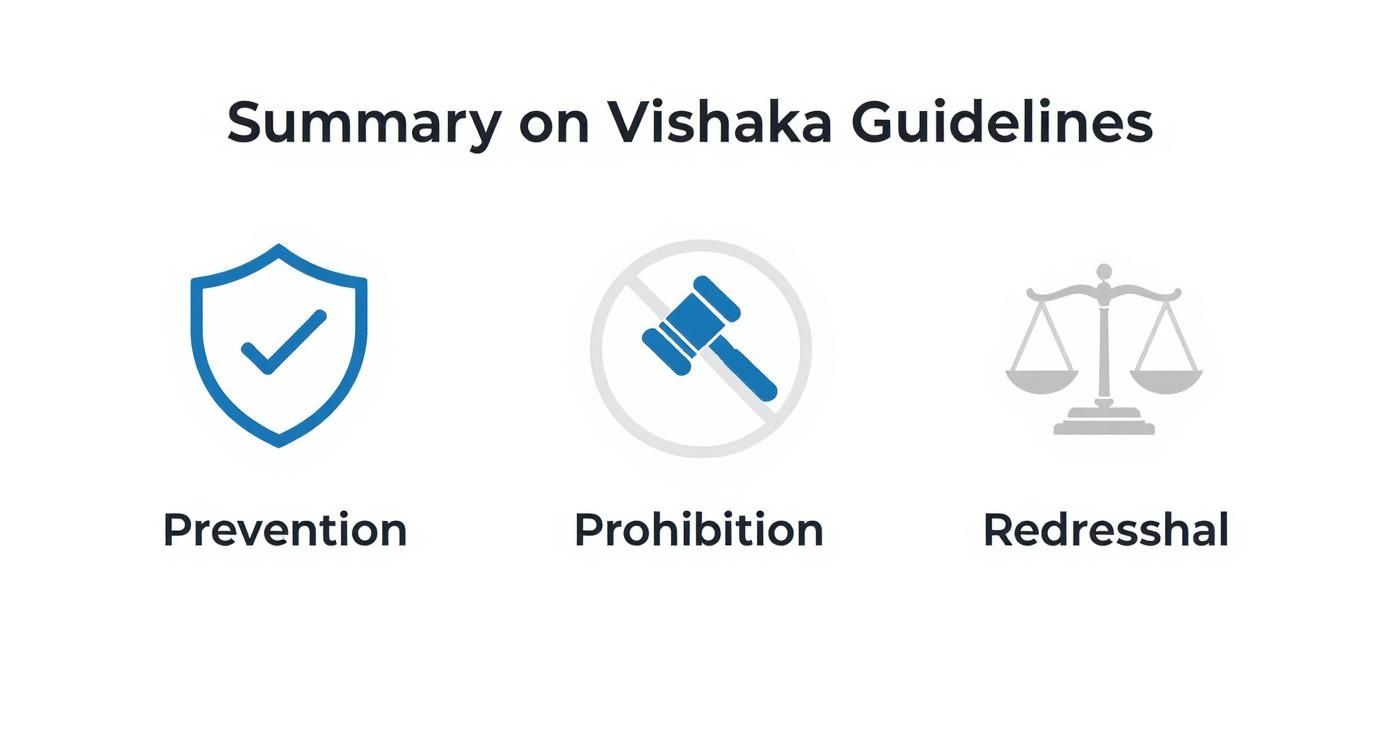 Summary on Vishaka Guidelines

Prevention

Prohibition

Redresshal