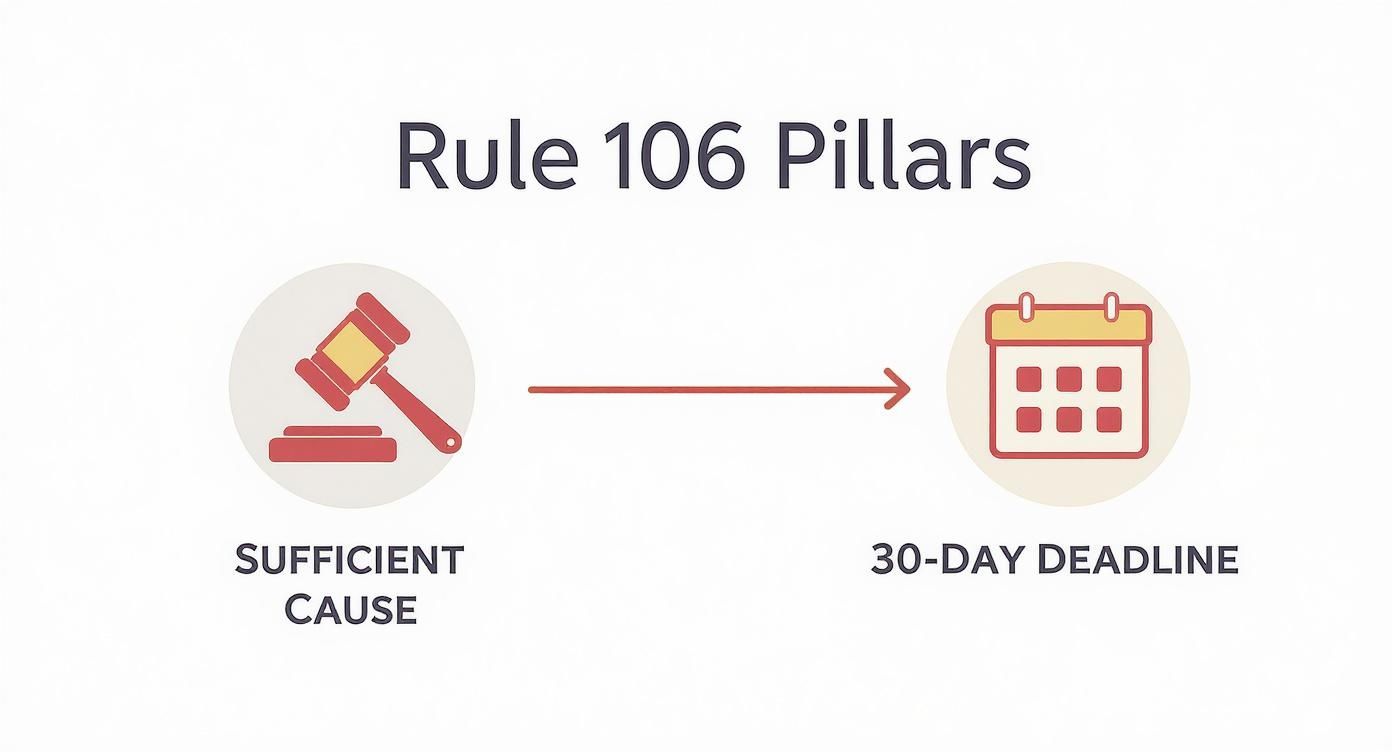 Rule 106 Pillars

SUFFICIENT CAUSE

30-DAY DEADLINE