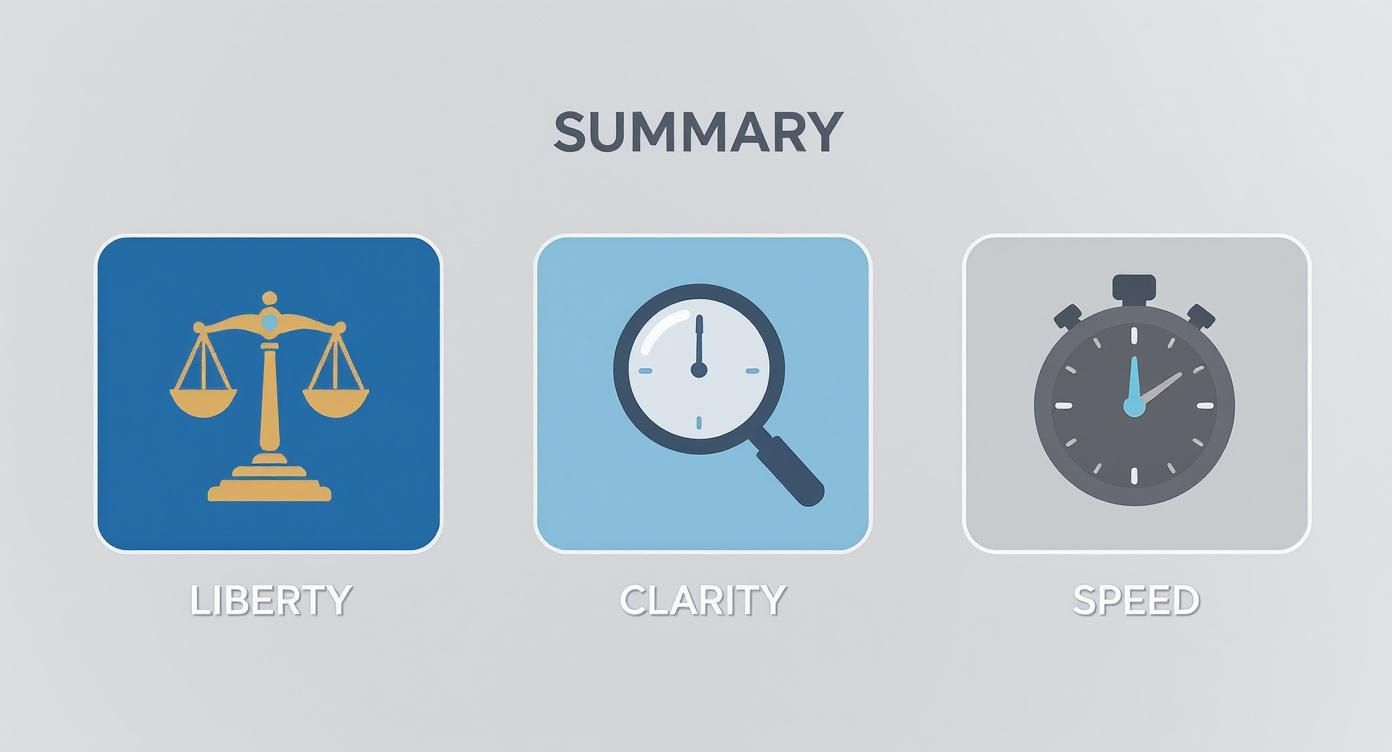 SUMMARY

LIBERTY

CLARITY

SPEED