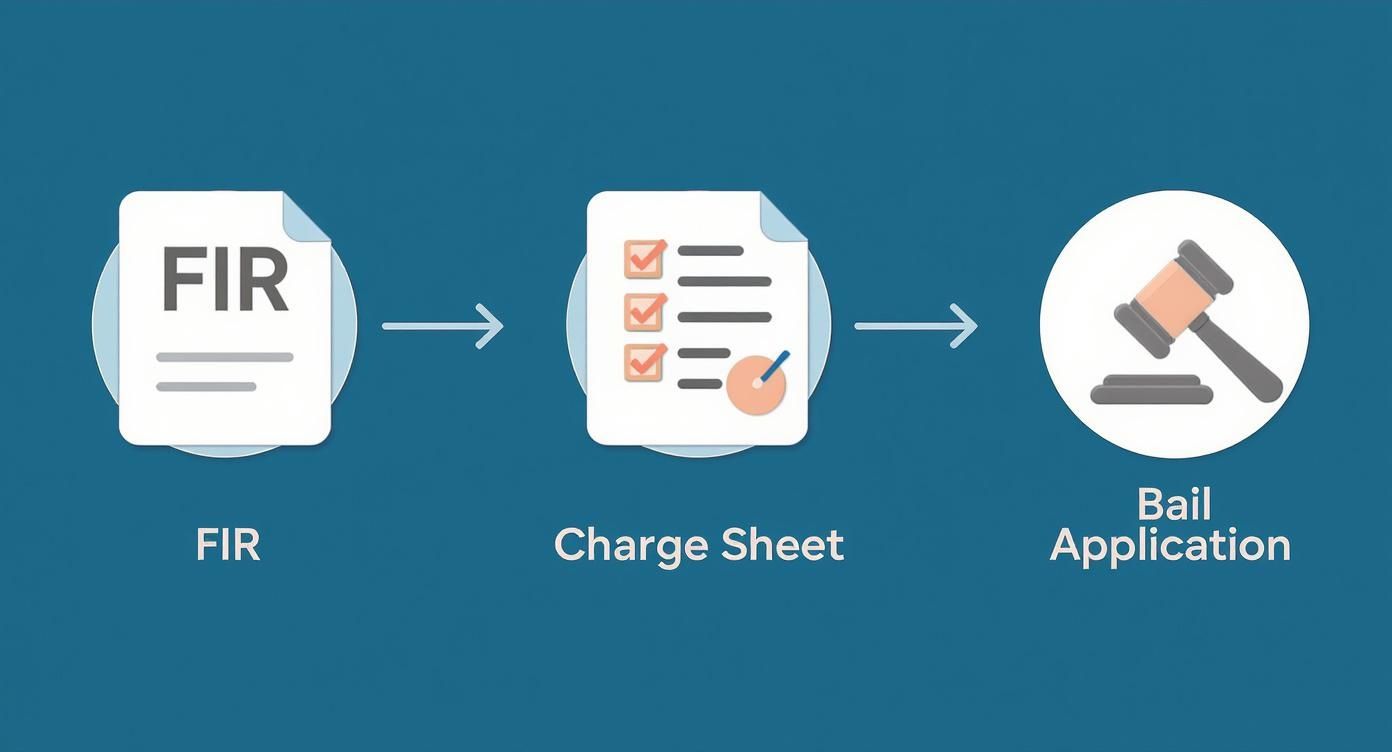 FIR

FIR

Charge Sheet

Bail Application