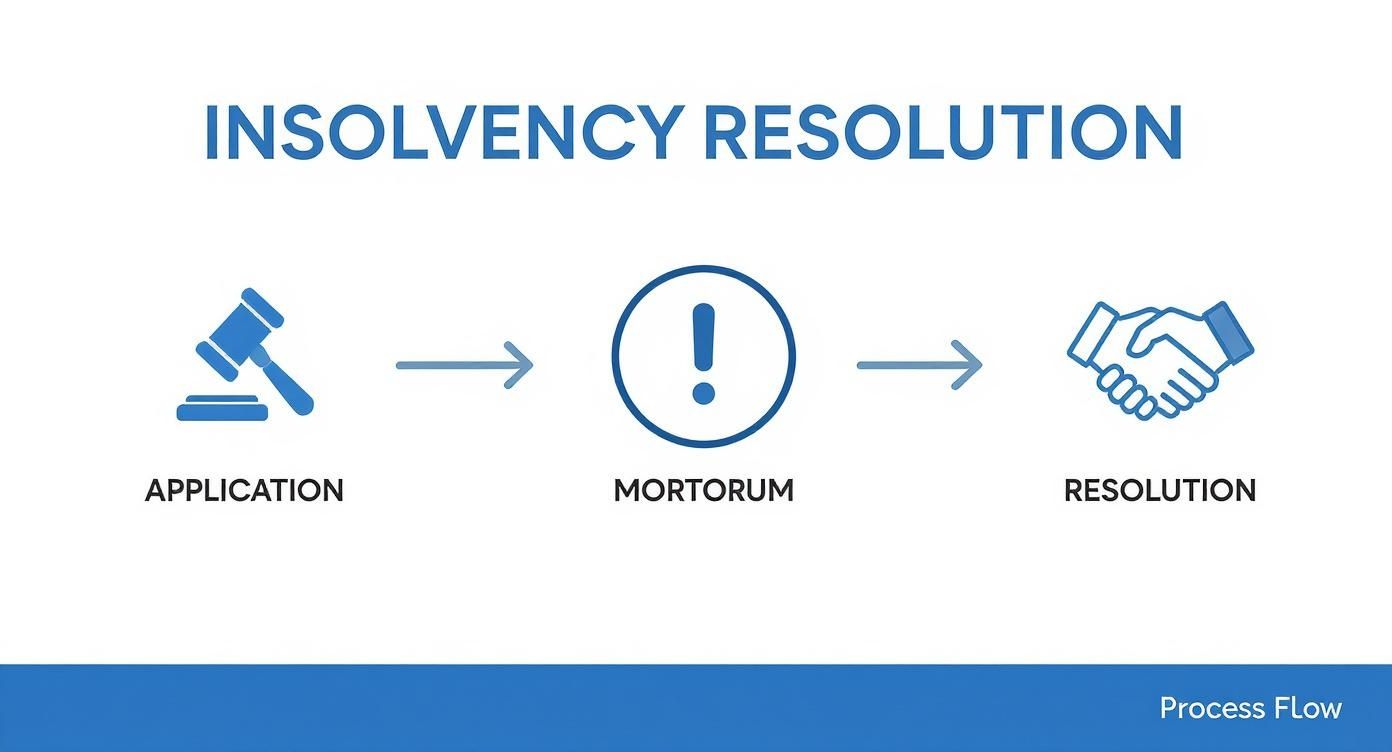 INSOLVENCY RESOLUTION

APPLICATION

MORTORUM

RESOLUTION

Process FLow