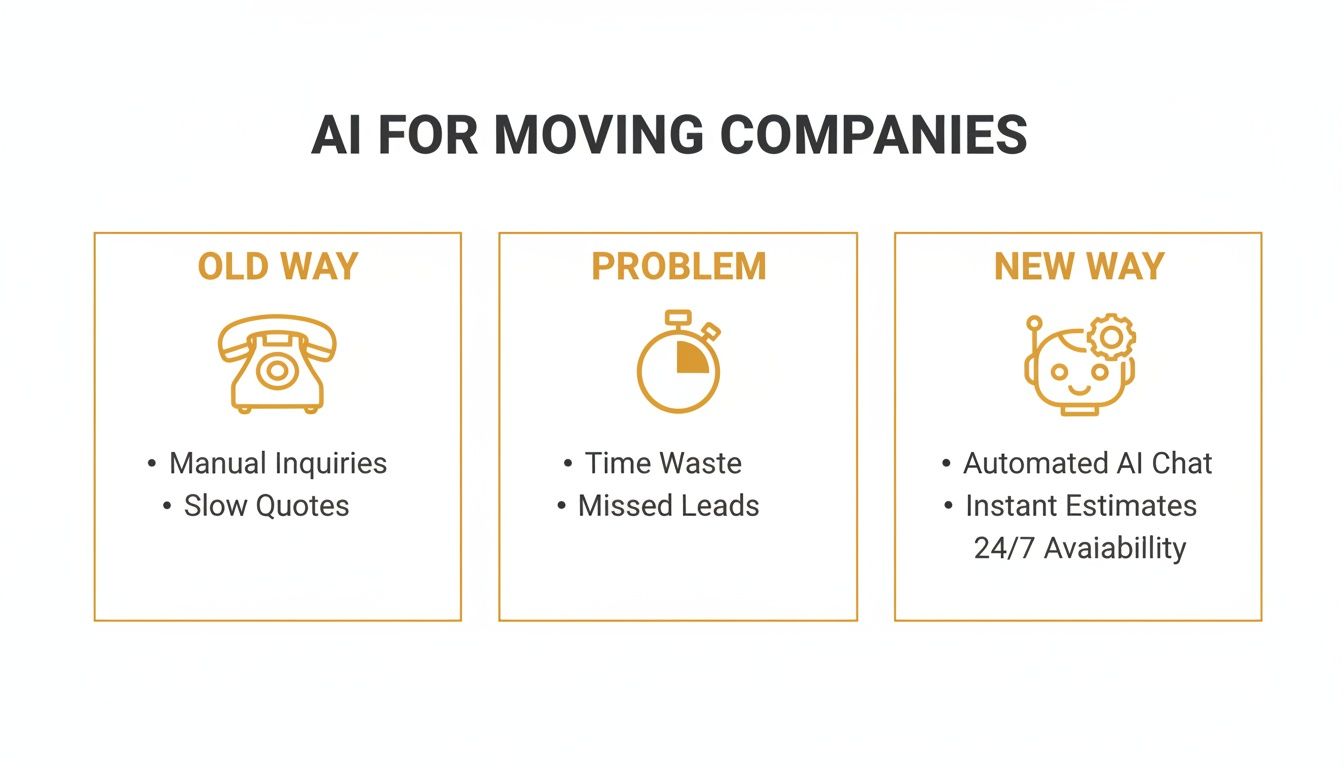 AI FOR MOVING COMPANIES

OLD WAY

• Manual Inquiries
• Slow Quotes

PROBLEM

• Time Waste
• Missed Leads

NEW WAY

• Automated AI Chat
• Instant Estimates
24/7 Avaiabillity