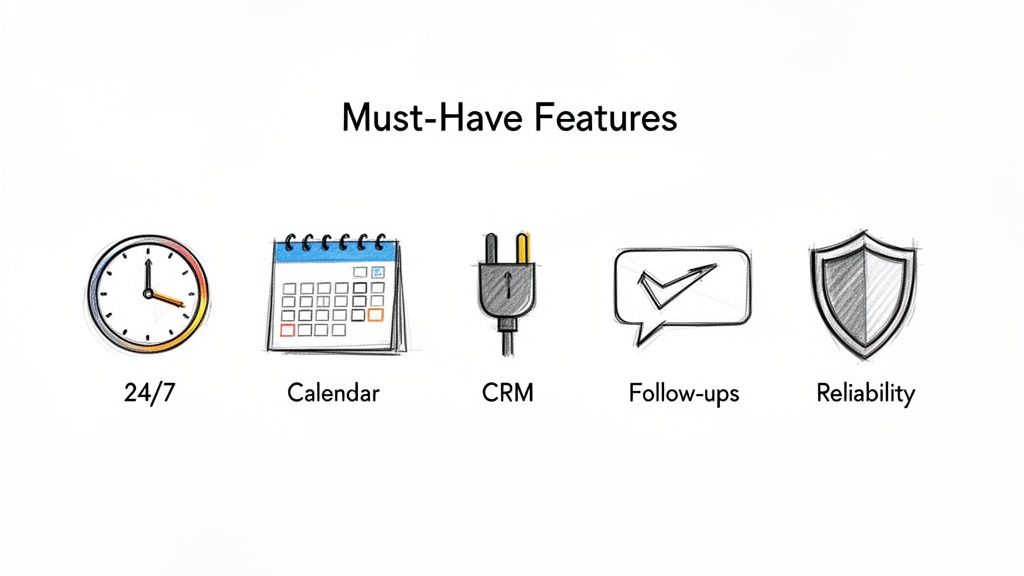 Must-Have Features

24/7

Calendar

CRM

Follow-ups

Reliability