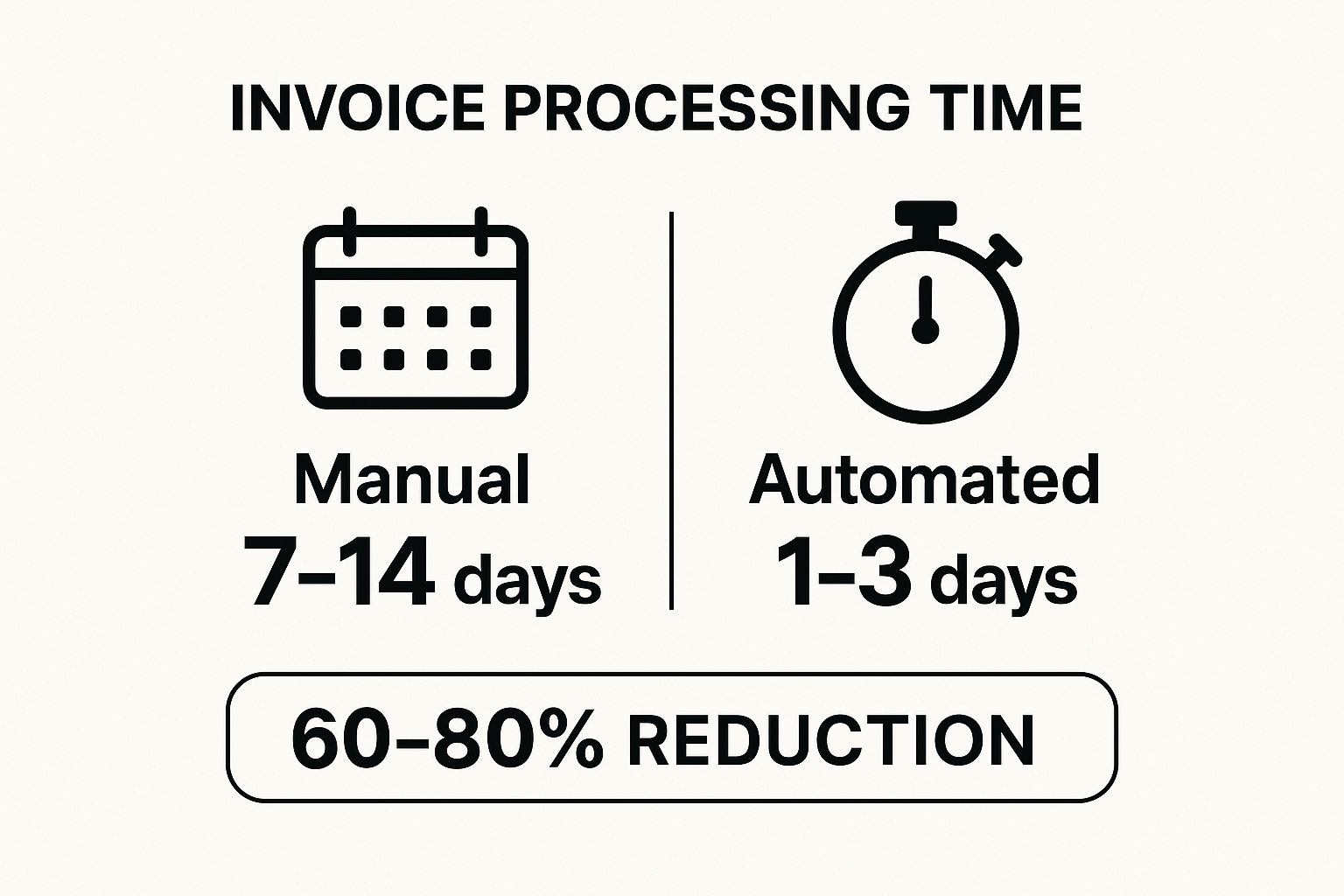 INVOICE PROCESSING TIME

Manual
7–14 days

Automated
1–3 days

60–80% REDUCTION