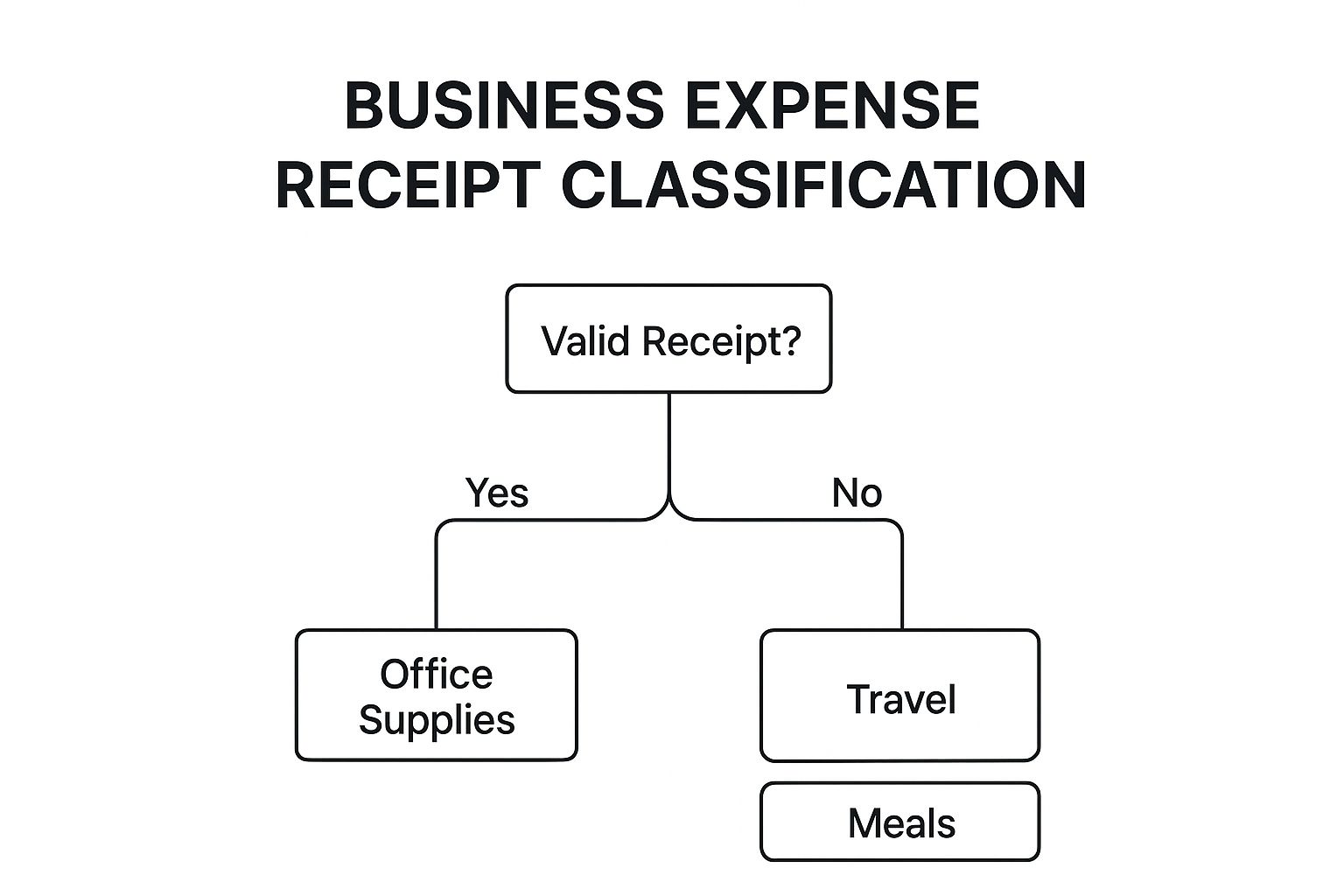 BUSINESS EXPENSE RECEIPT CLASSIFICATION

Valid Receipt?

Yes

No

Office Supplies

Travel

Meals