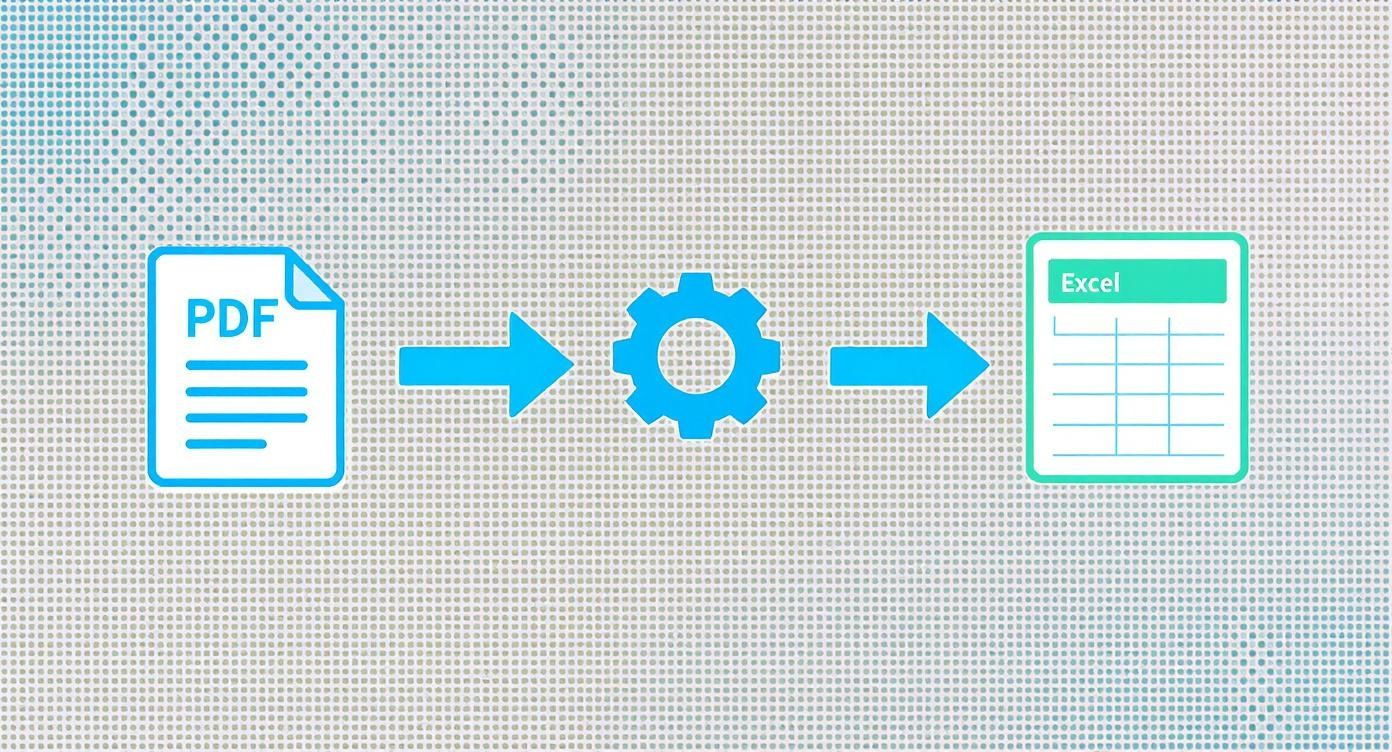 PDF

Excel