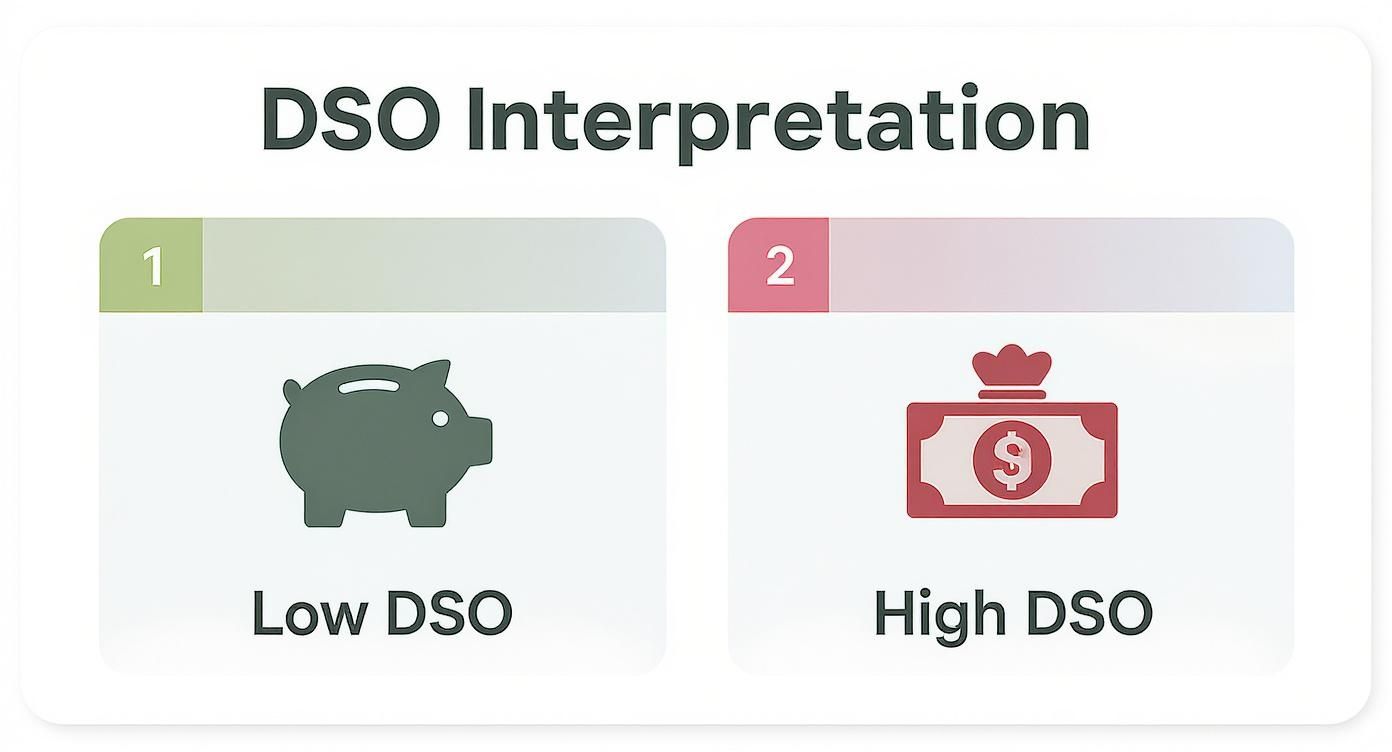 DSO Interpretation

1

Low DSO

2

$

High DSO