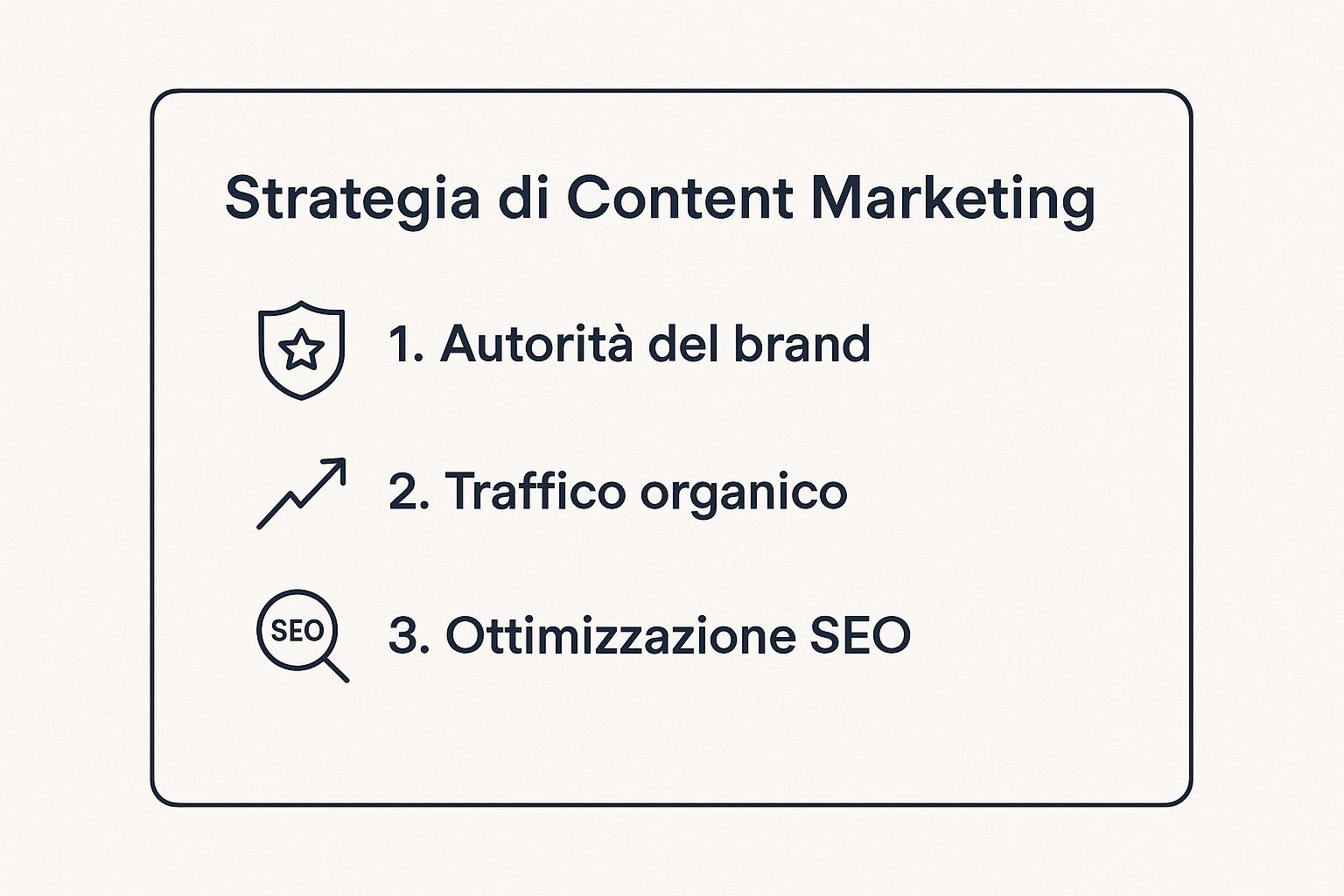 Strategia di Content Marketing

1. Autorità del brand

2. Traffico organico

SEO 3. Ottimizzazione SEO