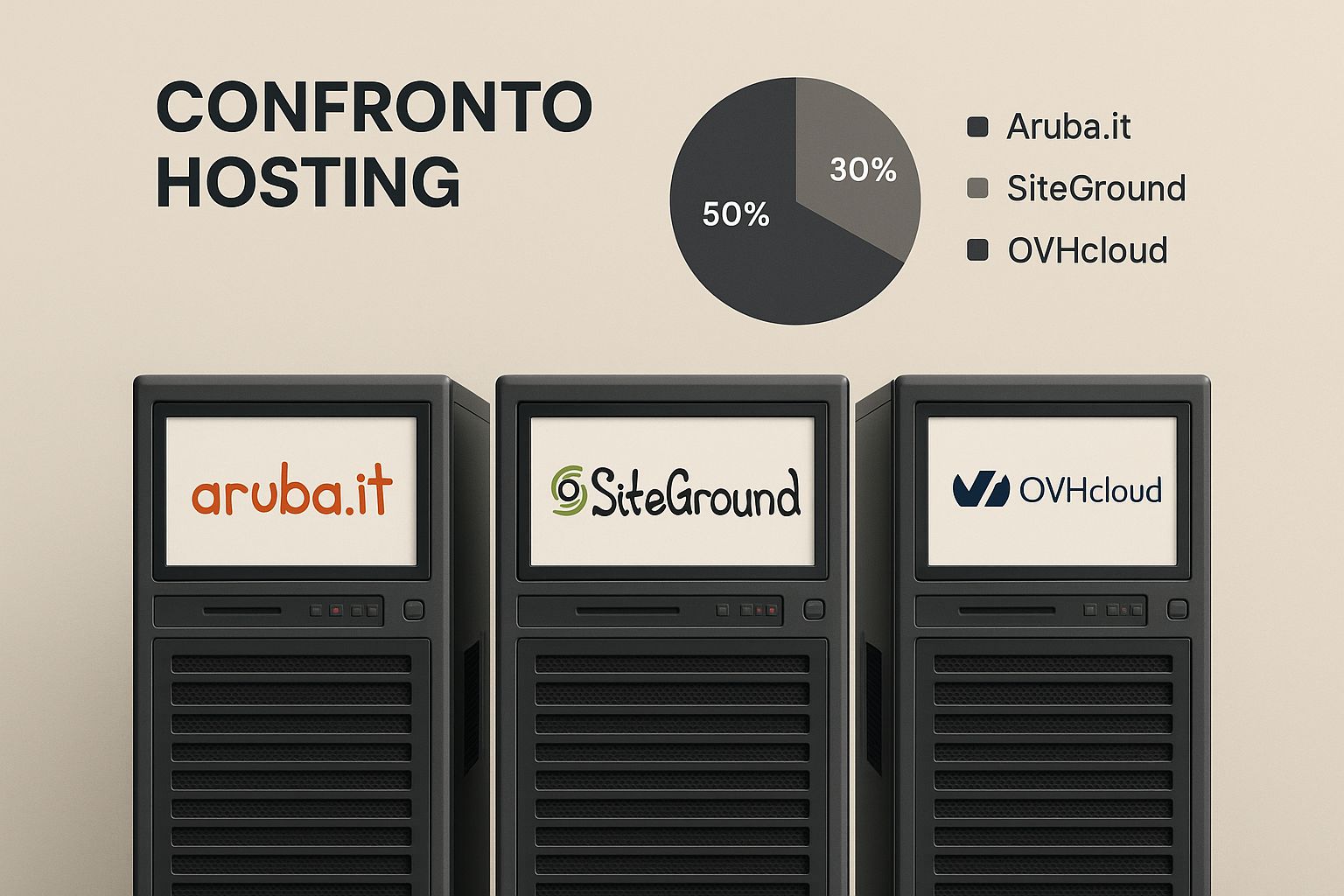 CONFRONTO HOSTING

30%
50%

Aruba.it
SiteGround
OVHcloud

aruba.it

SiteGround

OVHcloud