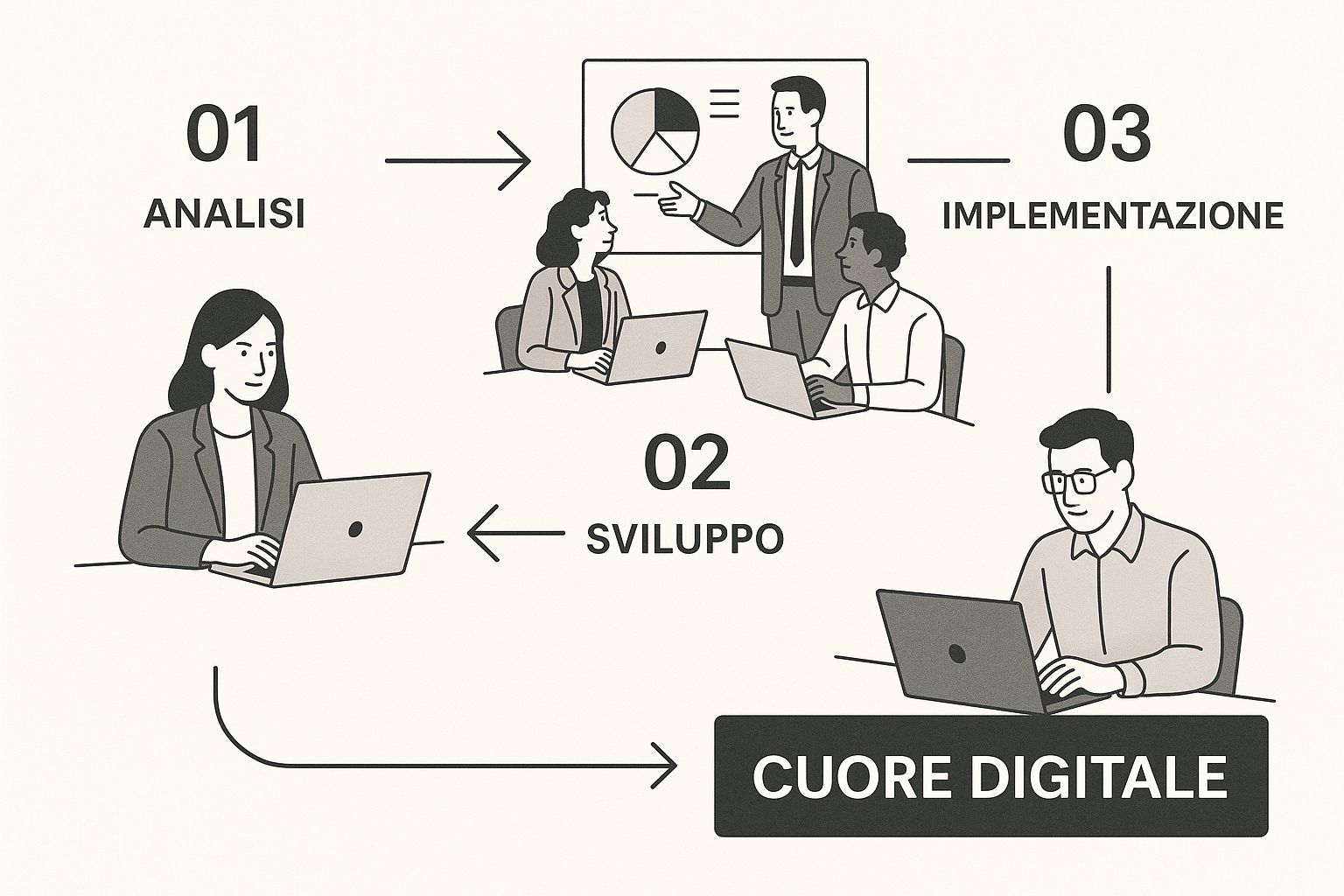 01
ANALISI

03
IMPLEMENTAZIONE

02
SVILUPPO

CUORE DIGITALE