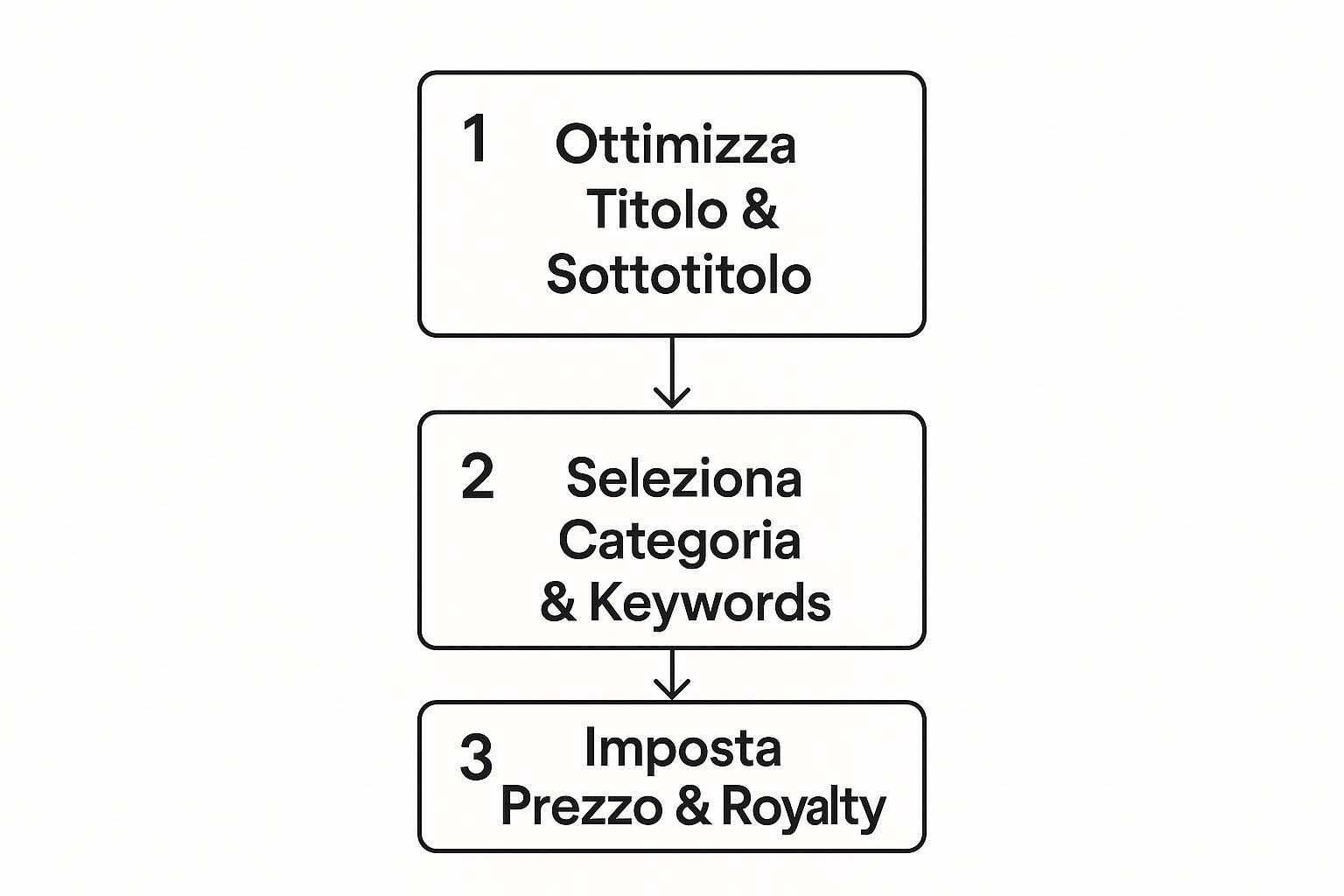 1 Ottimizza Titolo & Sottotitolo

2 Seleziona Categoria & Keywords

3 Imposta Prezzo & Royalty