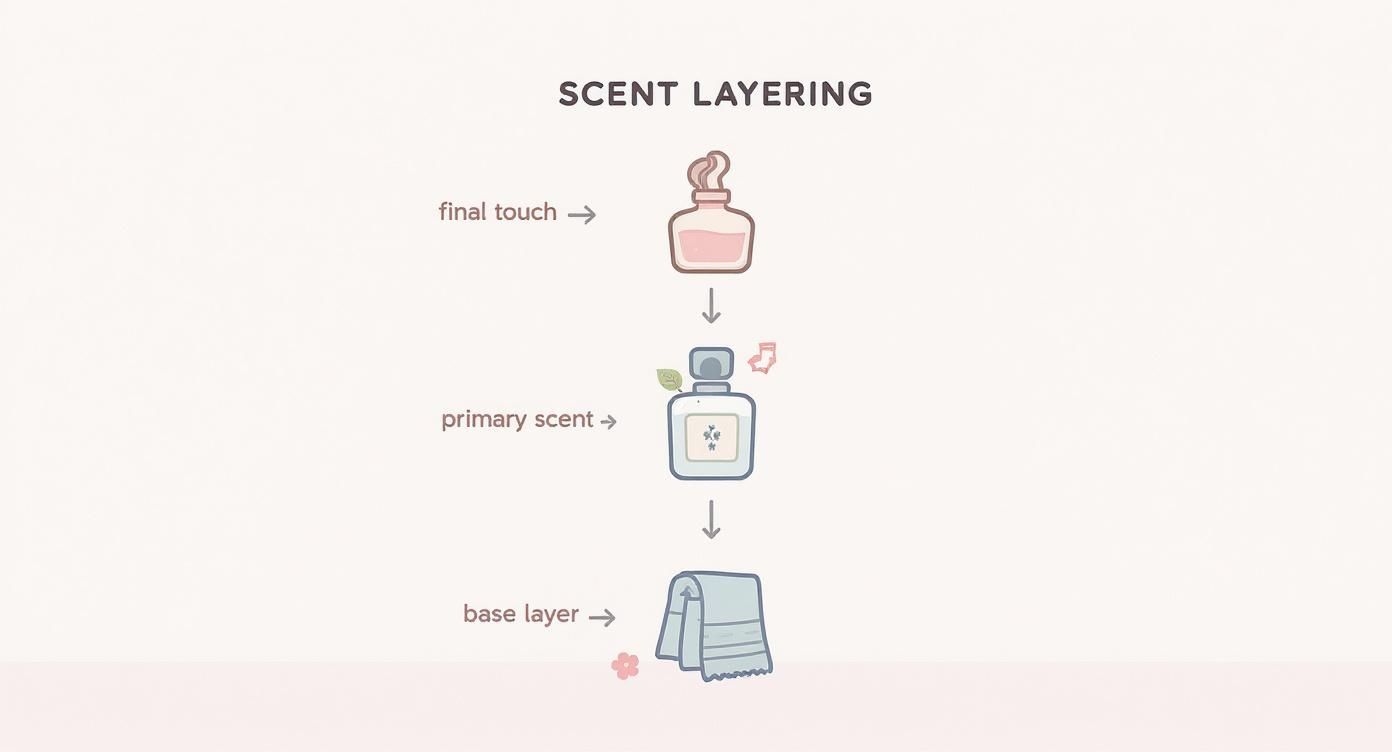 SCENT LAYERING

final touch →

primary scent →

base layer →