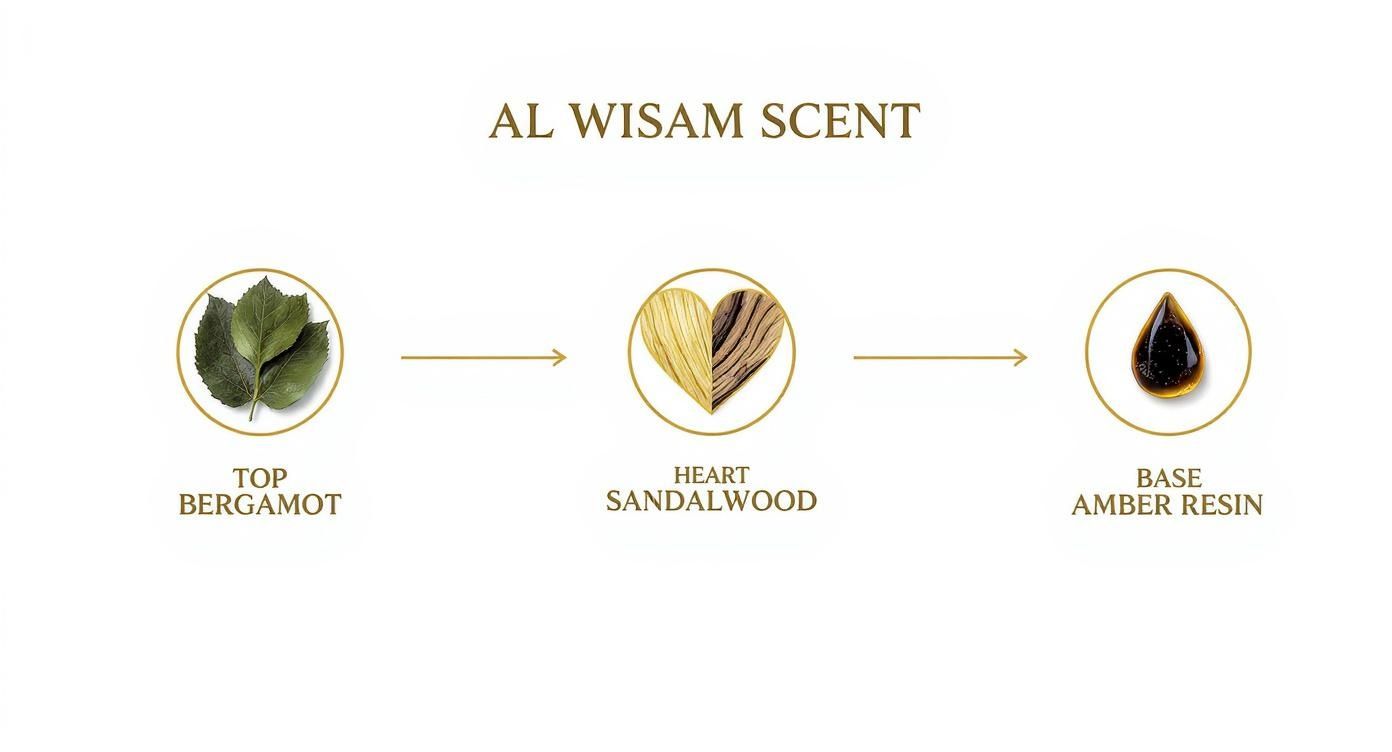 AL WISAM SCENT

TOP
BERGAMOT

HEART
SANDALWOOD

BASE
AMBER RESIN