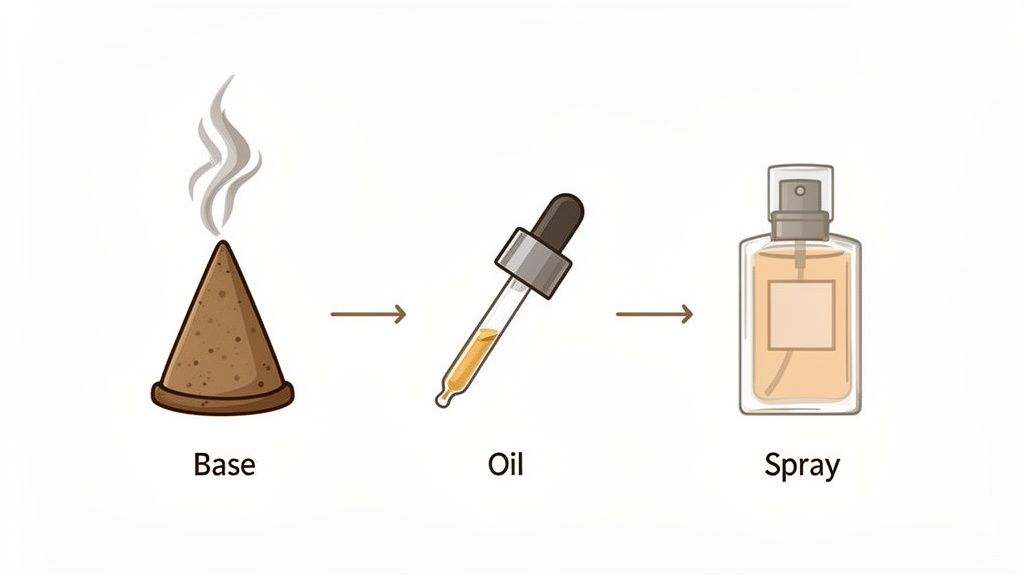 Base

Oil

Spray