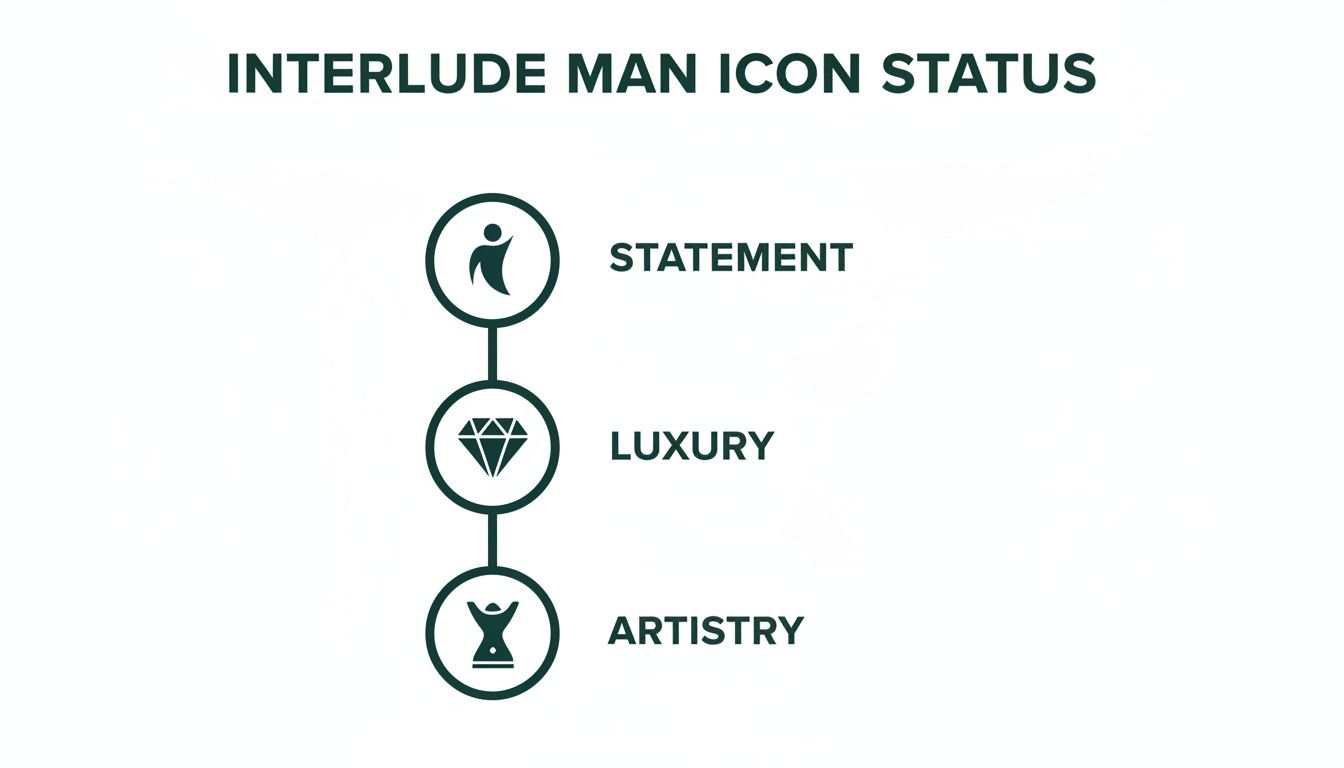 INTERLUDE MAN ICON STATUS

STATEMENT

LUXURY

ARTISTRY