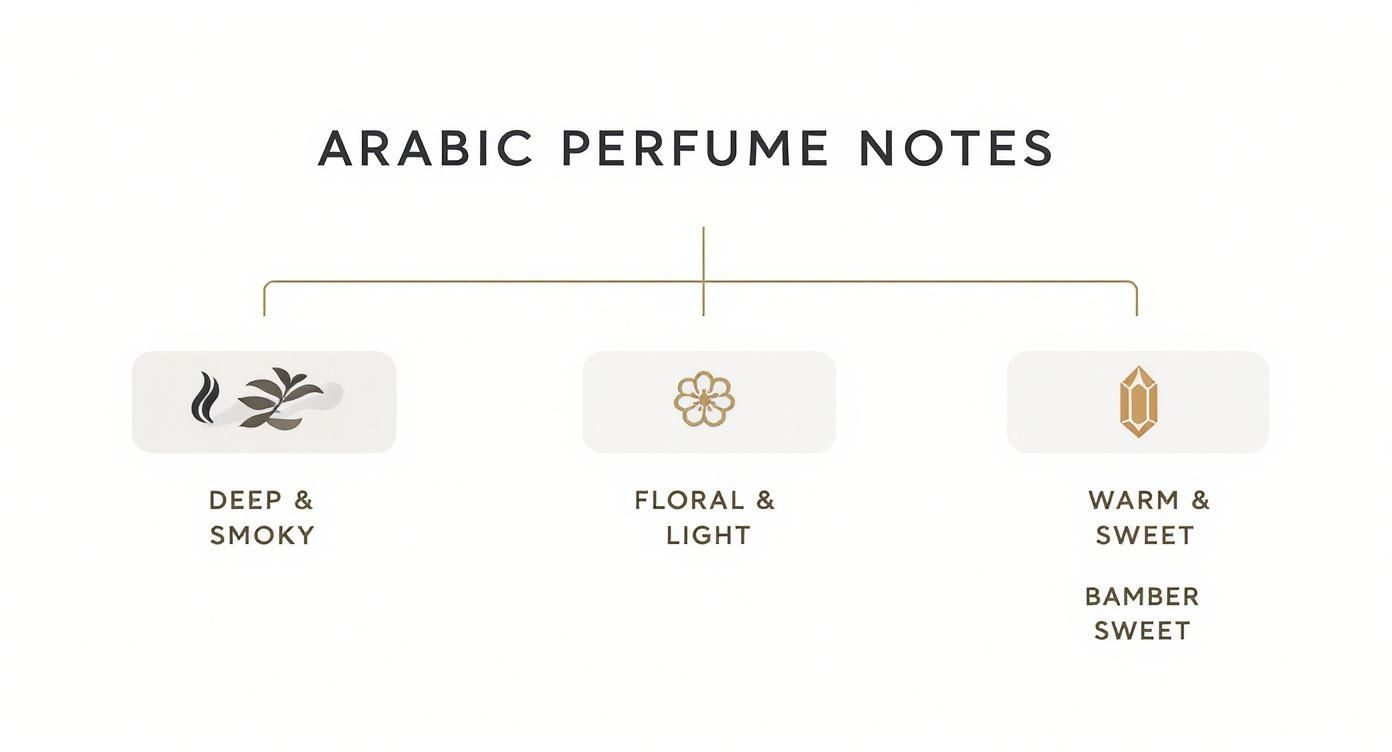 ARABIC PERFUME NOTES

DEEP & SMOKY

FLORAL & LIGHT

WARM & SWEET

BAMBER SWEET