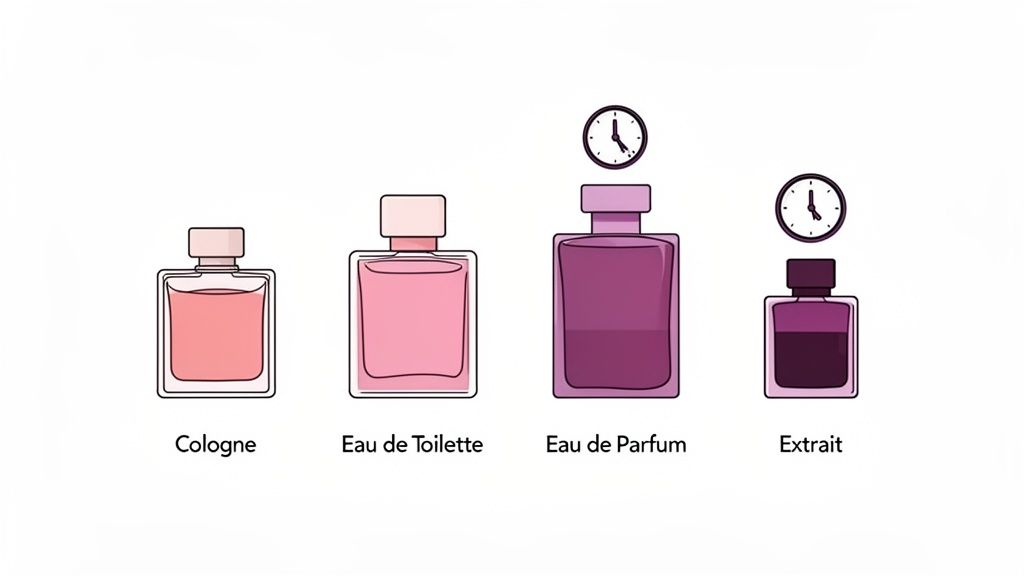 Cologne

Eau de Toilette

Eau de Parfum

Extrait