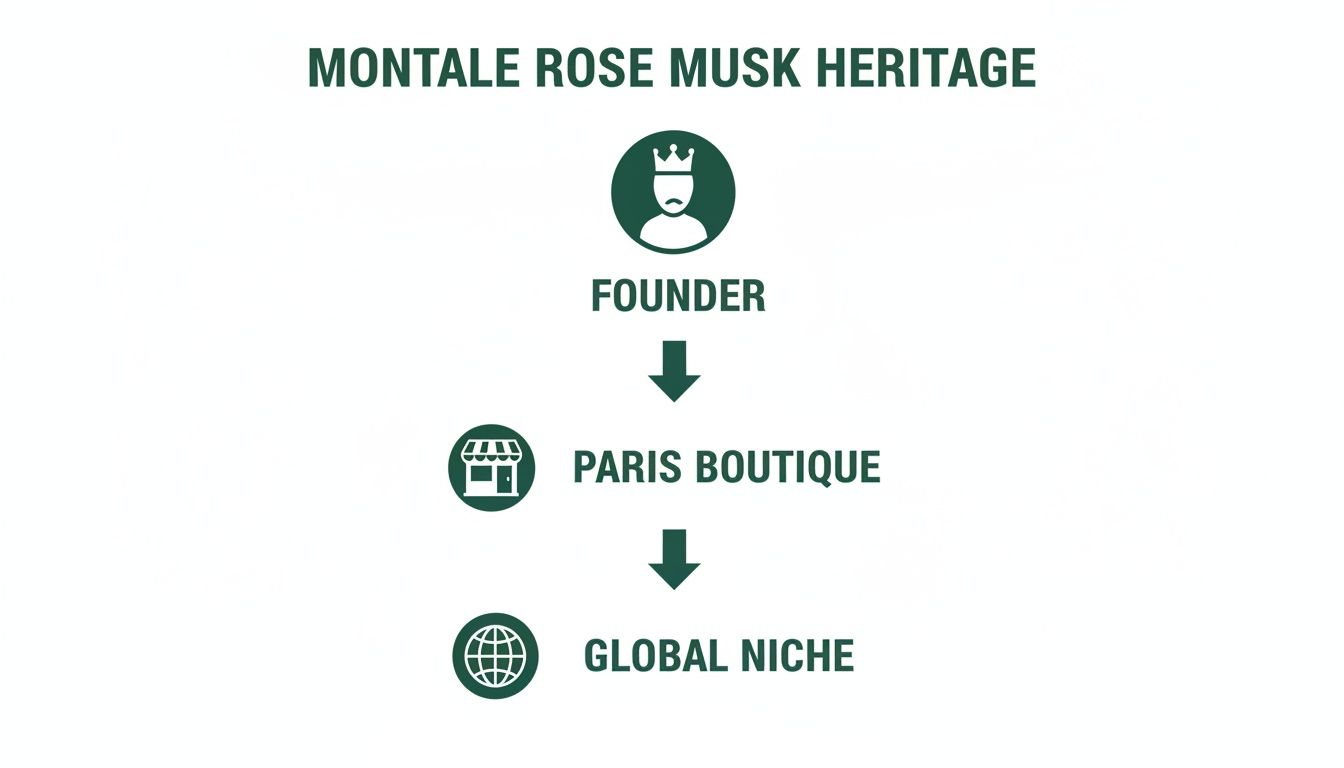 MONTALE ROSE MUSK HERITAGE

FOUNDER

PARIS BOUTIQUE

GLOBAL NICHE