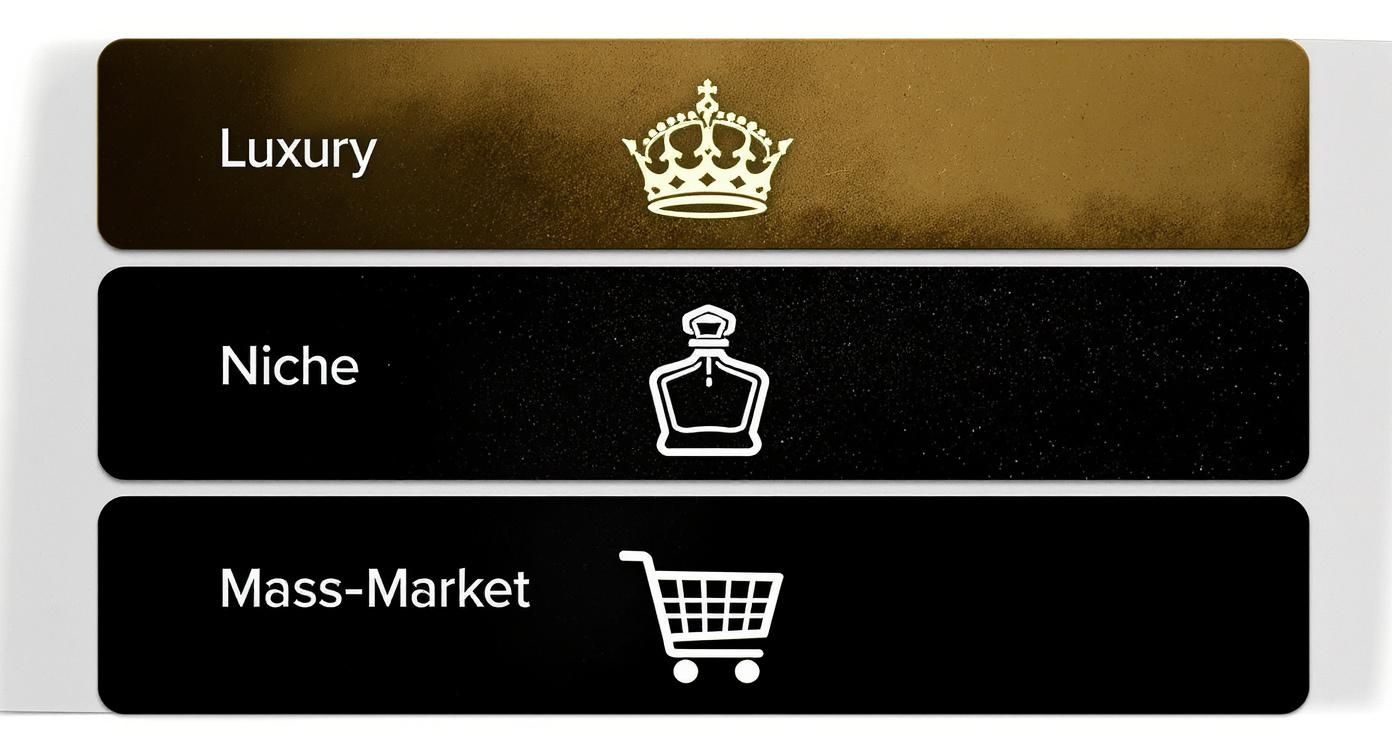 Luxury

Niche

Mass-Market