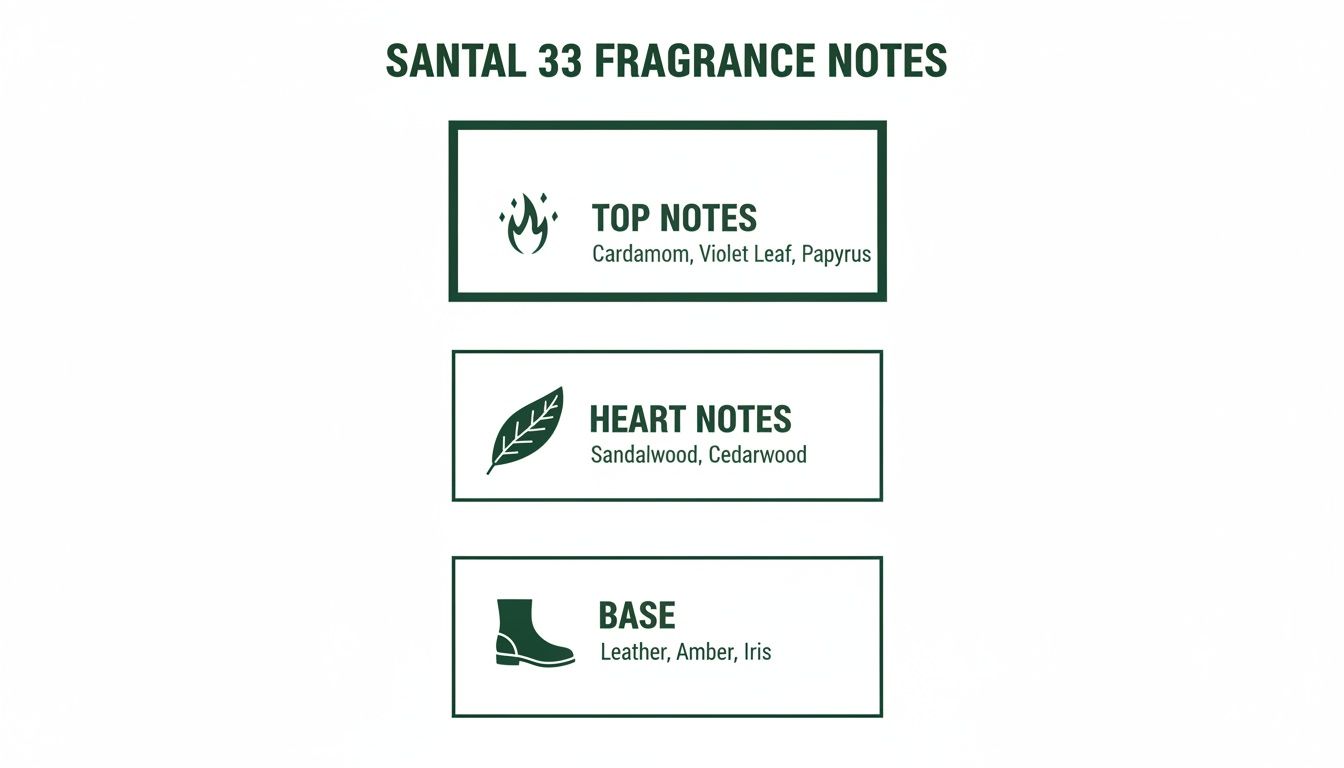 SANTAL 33 FRAGRANCE NOTES

TOP NOTES
Cardamom, Violet Leaf, Papyrus

HEART NOTES
Sandalwood, Cedarwood

BASE
Leather, Amber, Iris