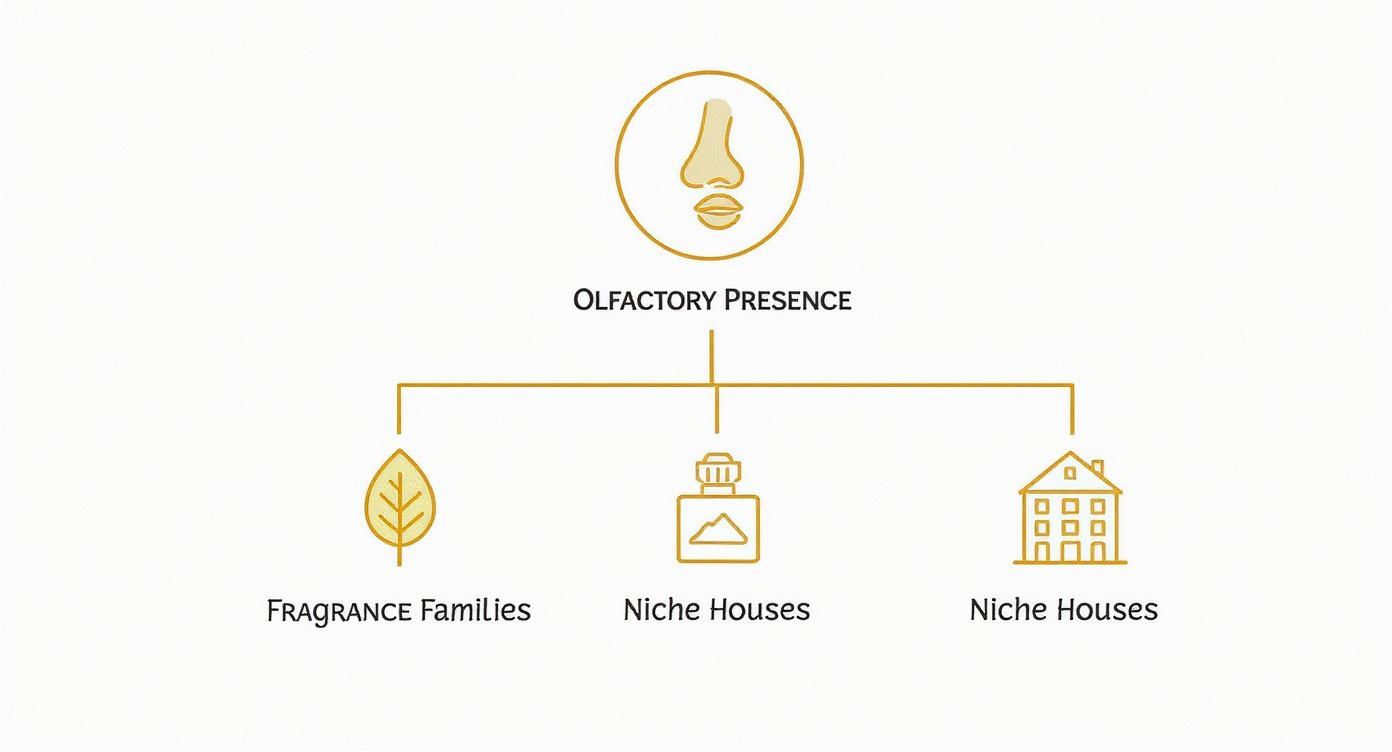 OLFACTORY PRESENCE

FRAGRANCE Families

Niche Houses

Niche Houses