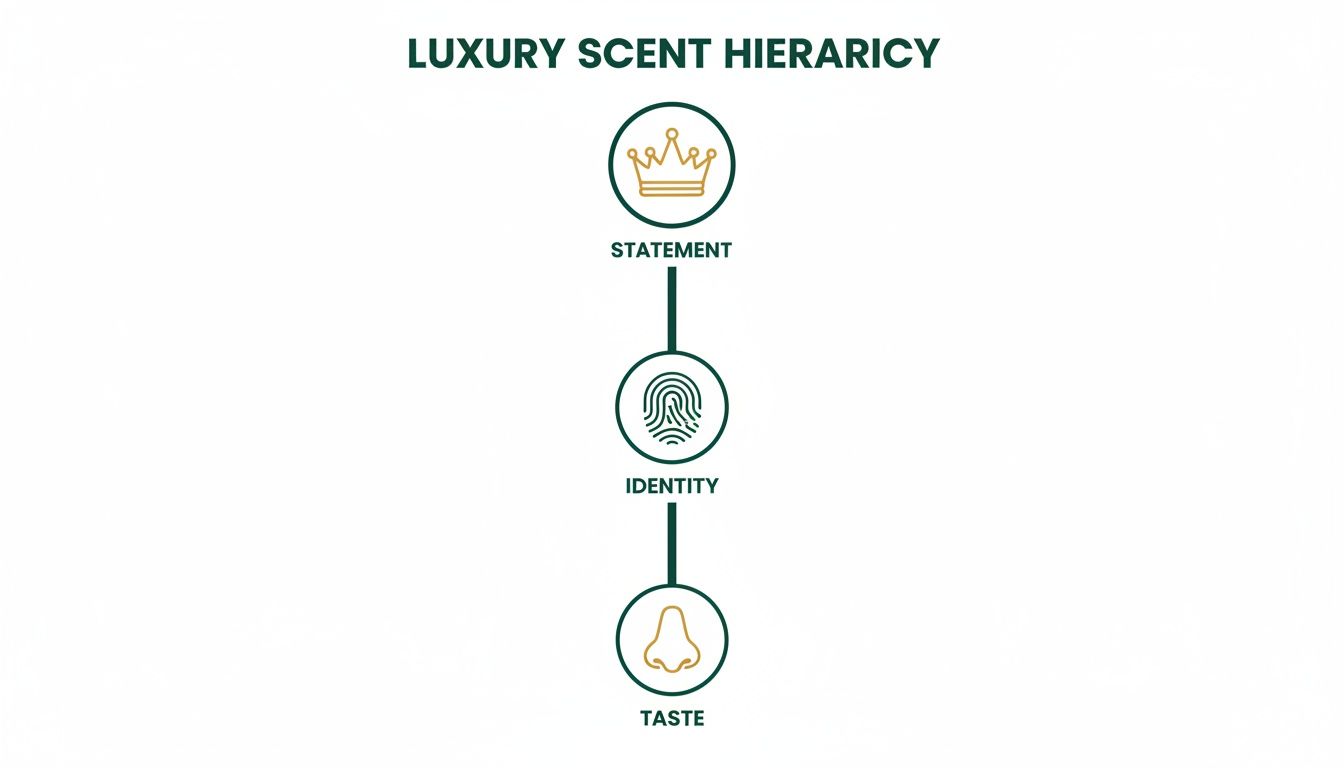 LUXURY SCENT HIERARICY

STATEMENT

IDENTITY

TASTE