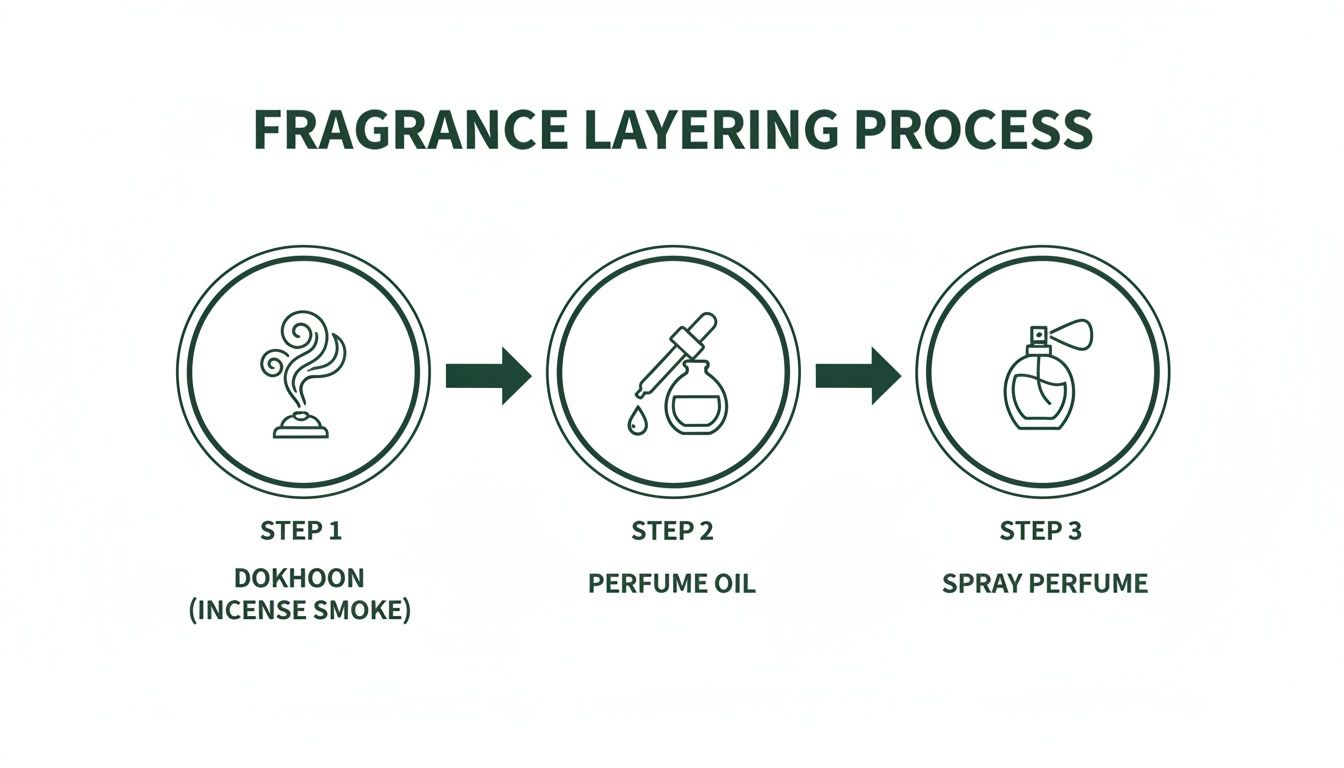 FRAGRANCE LAYERING PROCESS

STEP 1

DOKHOON (INCENSE SMOKE)

STEP 2

PERFUME OIL

STEP 3

SPRAY PERFUME