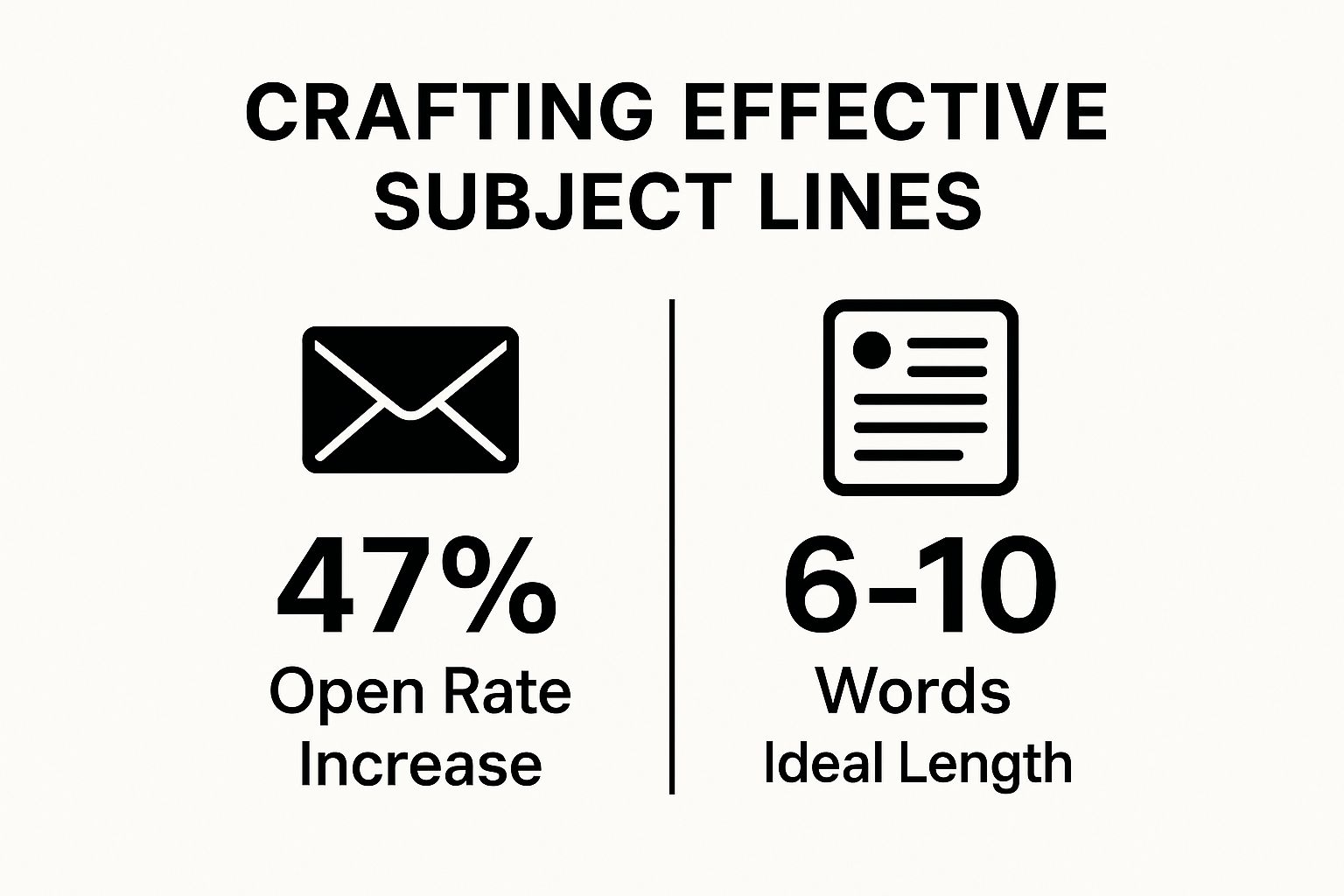 CRAFTING EFFECTIVE SUBJECT LINES

47%
Open Rate Increase

6-10
Words
Ideal Length