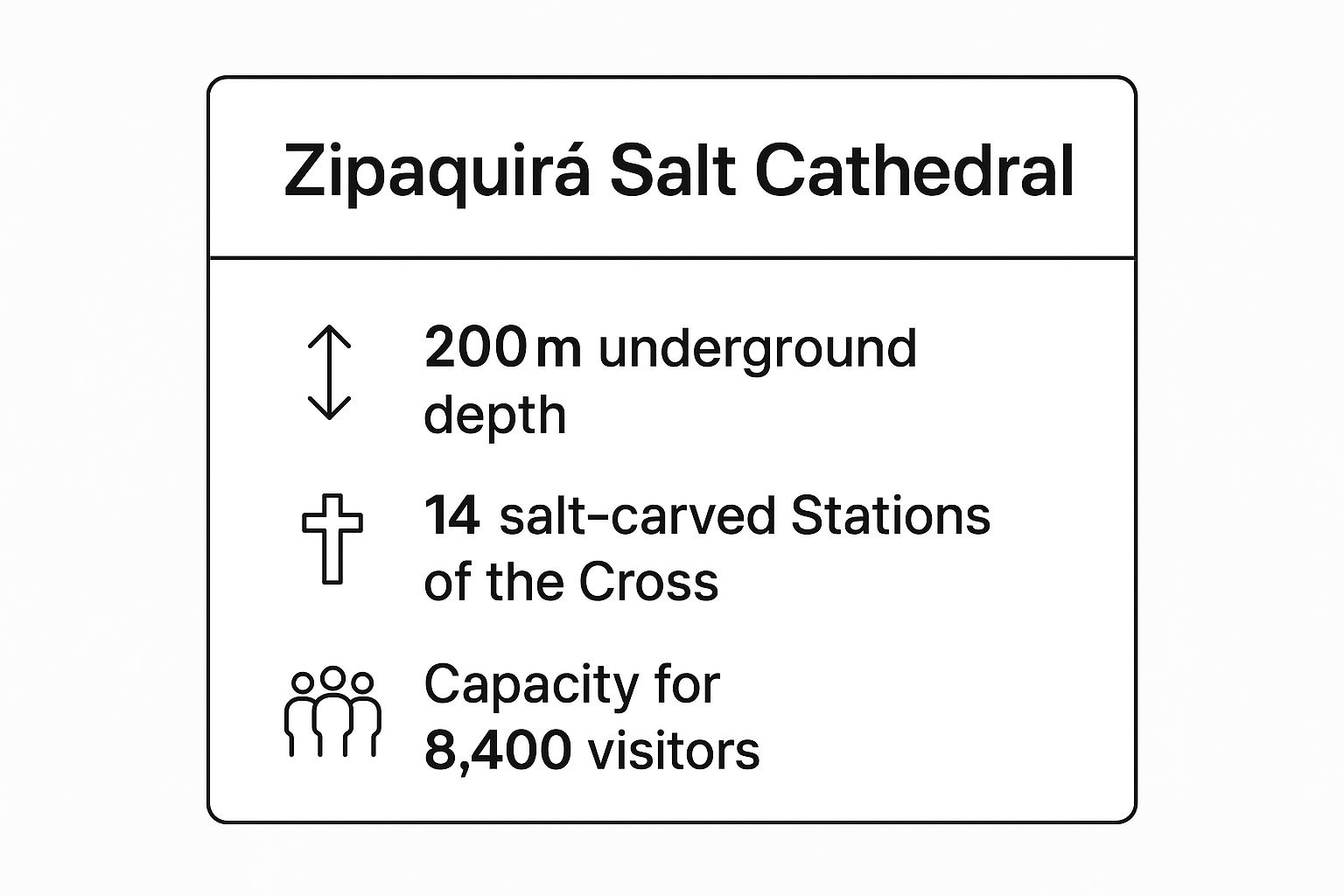 Zipaquirá Salt Cathedral

200 m underground depth

14 salt-carved Stations of the Cross

Capacity for 8,400 visitors