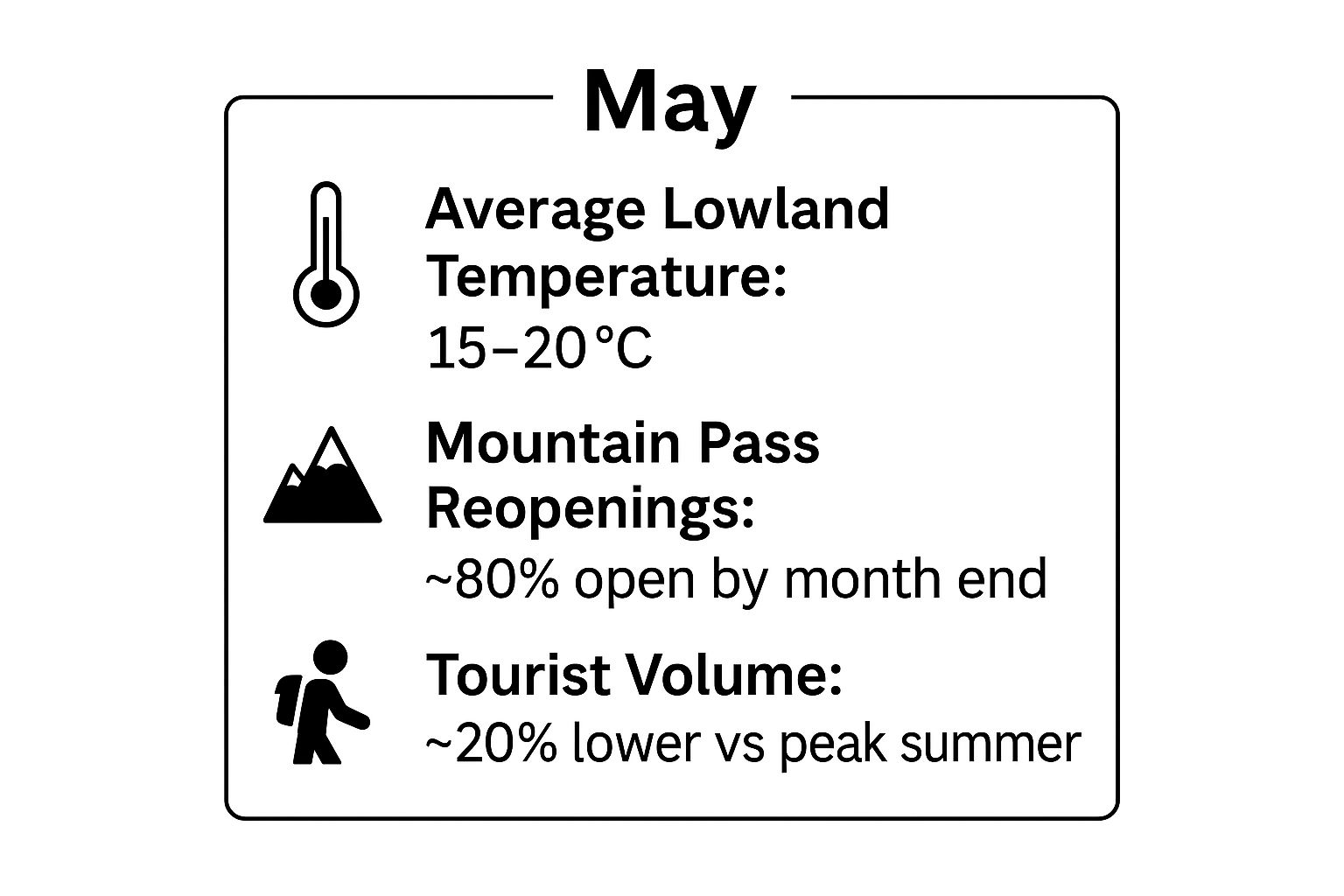 May

Average Lowland Temperature:
15–20 °C

Mountain Pass Reopenings:
~80% open by month end

Tourist Volume:
~20% lower vs peak summer