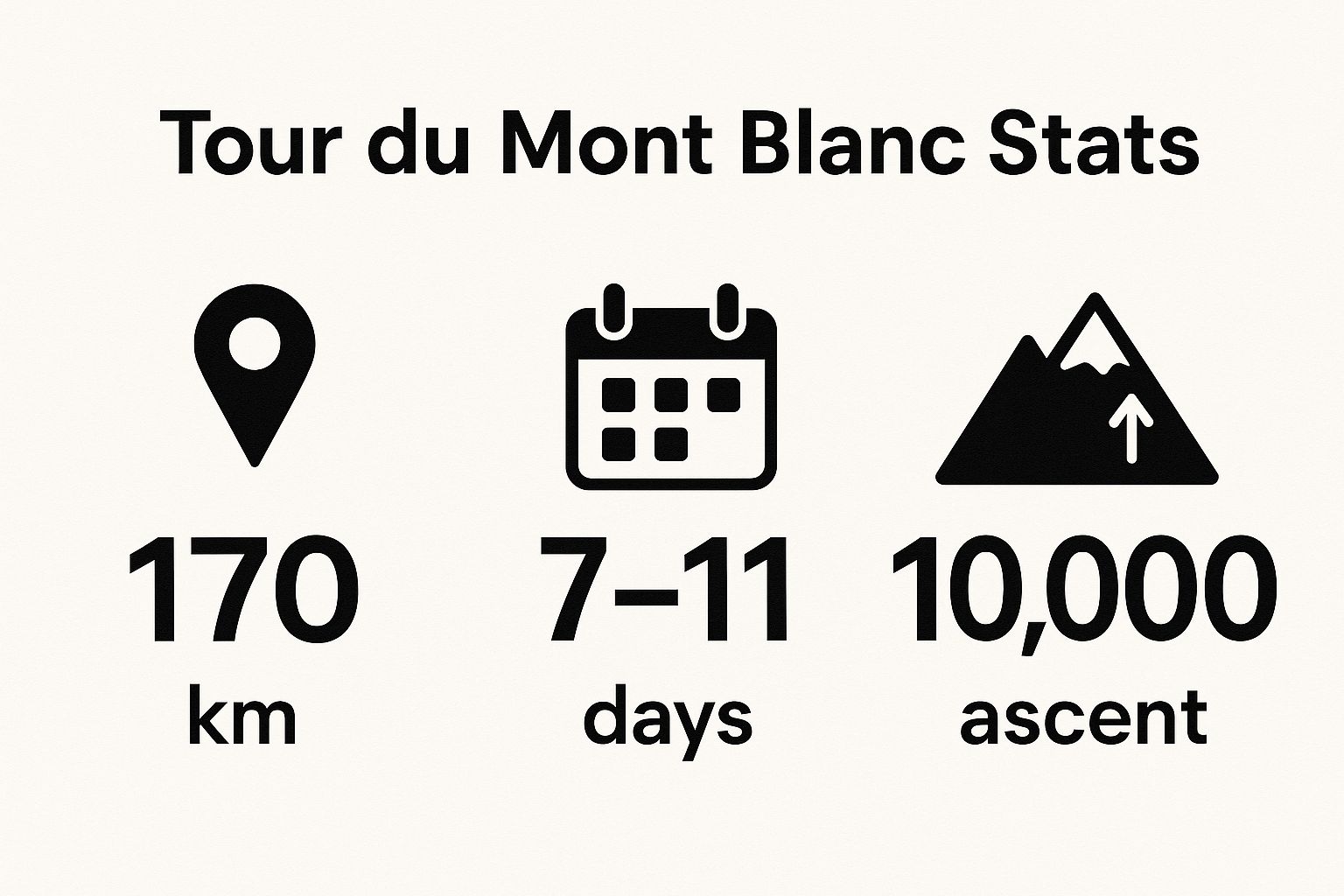 Tour du Mont Blanc Stats

170
km

7–11
days

10,000
ascent